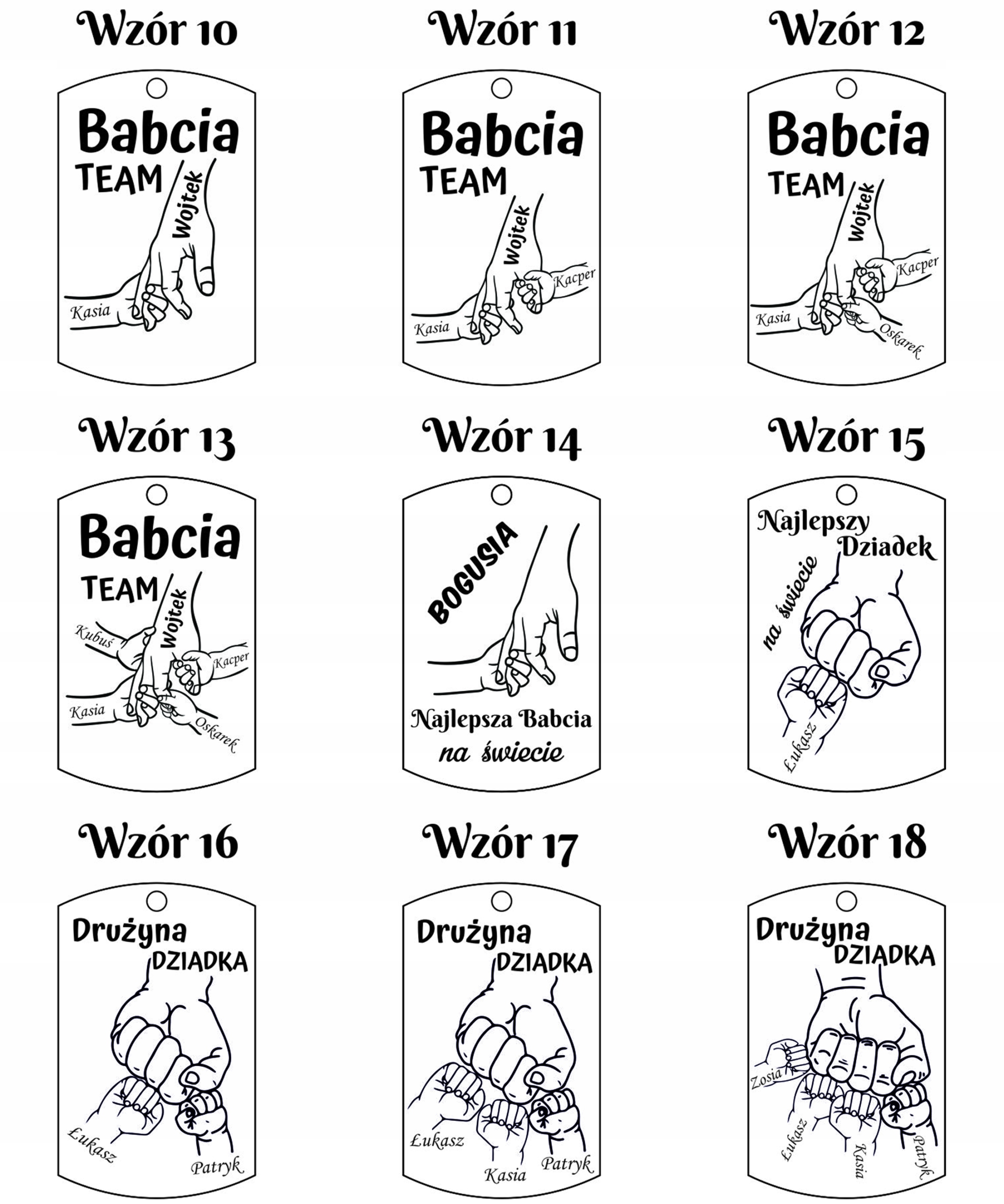 Wzór 10

Babcia
TEAM
Wojtek
Kasia

Wzór 11

Babcia
TEAM
Wojtek
Kacper
Kasia

Wzór 12

Babcia
TEAM
Wojtek
Kacper
Kasia
Oskarek

Wzór 13

Babcia
TEAM
Wojtek
Kubuś
Kacper
Kasia
Oskarek

Wzór 14

BOGUSIA
Najlepsza Babcia
na świecie

Wzór 15

Najlepszy
Dziadek
na świecie
Łukasz

Wzór 16

Drużyna
DZIADKA
Łukasz
Patryk

Wzór 17

Drużyna
DZIADKA
Łukasz
Kasia
Patryk

Wzór 18

Drużyna
DZIADKA
Zosia
Łukasz
Kasia
Patryk