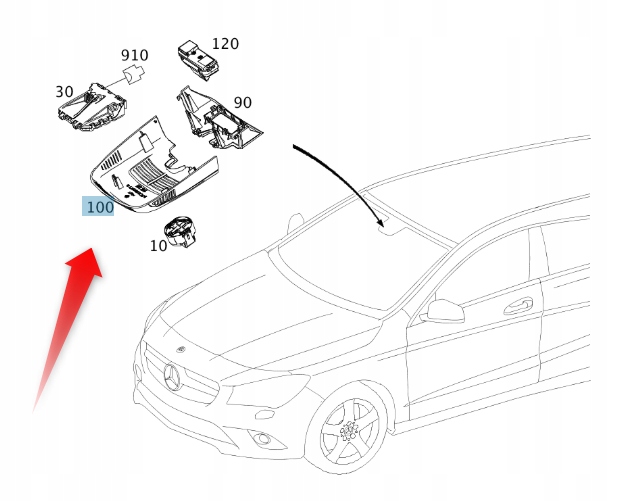 910
120
30
90
100
10