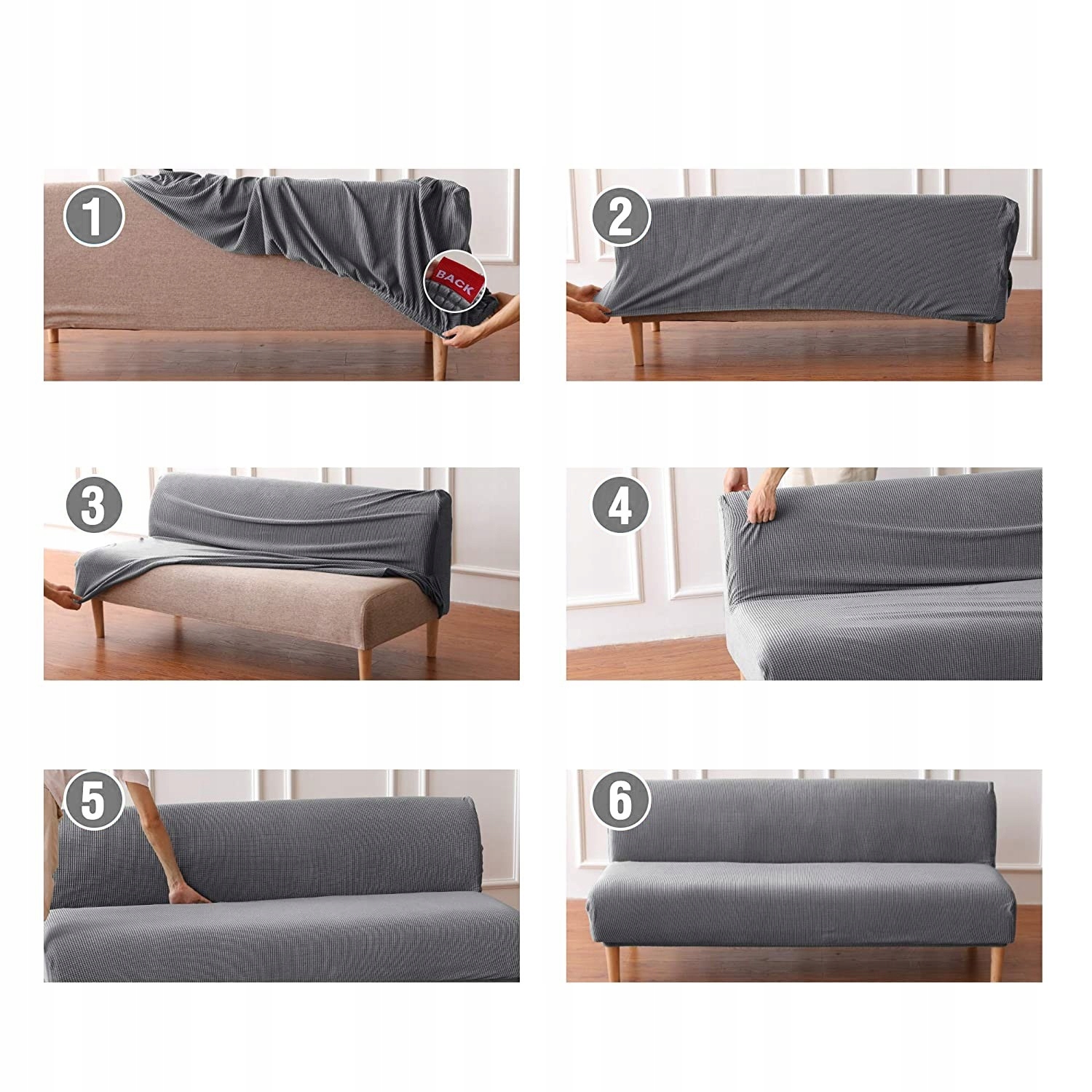 1

BACK

2

3

4

5

6