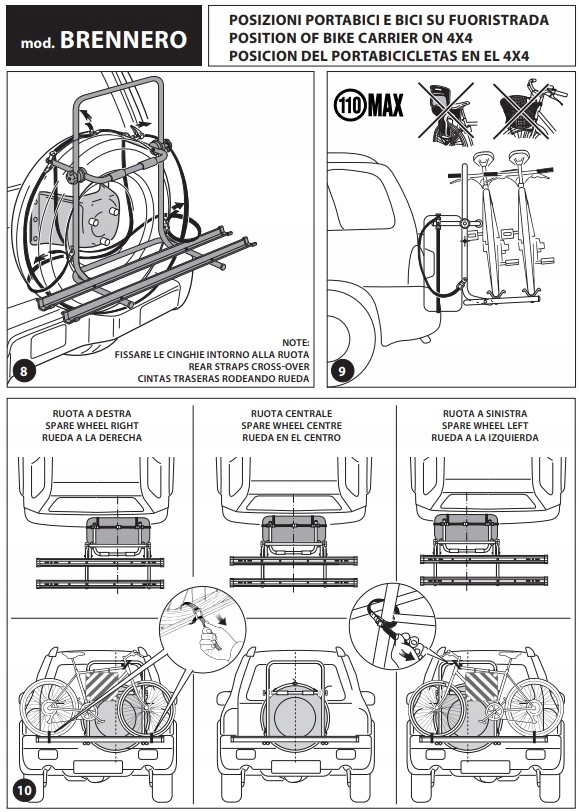 mod. BRENNERO

POSIZIONI PORTABICI E BICI SU FUORISTRADA
POSITION OF BIKE CARRIER ON 4X4
POSICION DEL PORTABICICLETAS EN EL 4X4

NOTE:
FISSARE LE CINGHIE INTORNO ALLA RUOTA
REAR STRAPS CROSS-OVER
CINTAS TRASERAS RODEANDO RUEDA

8

110 MAX

9

RUOTA A DESTRA
SPARE WHEEL RIGHT
RUEDA A LA DERECHA

RUOTA CENTRALE
SPARE WHEEL CENTRE
RUEDA EN EL CENTRO

RUOTA A SINISTRA
SPARE WHEEL LEFT
RUEDA A LA IZQUIERDA

10