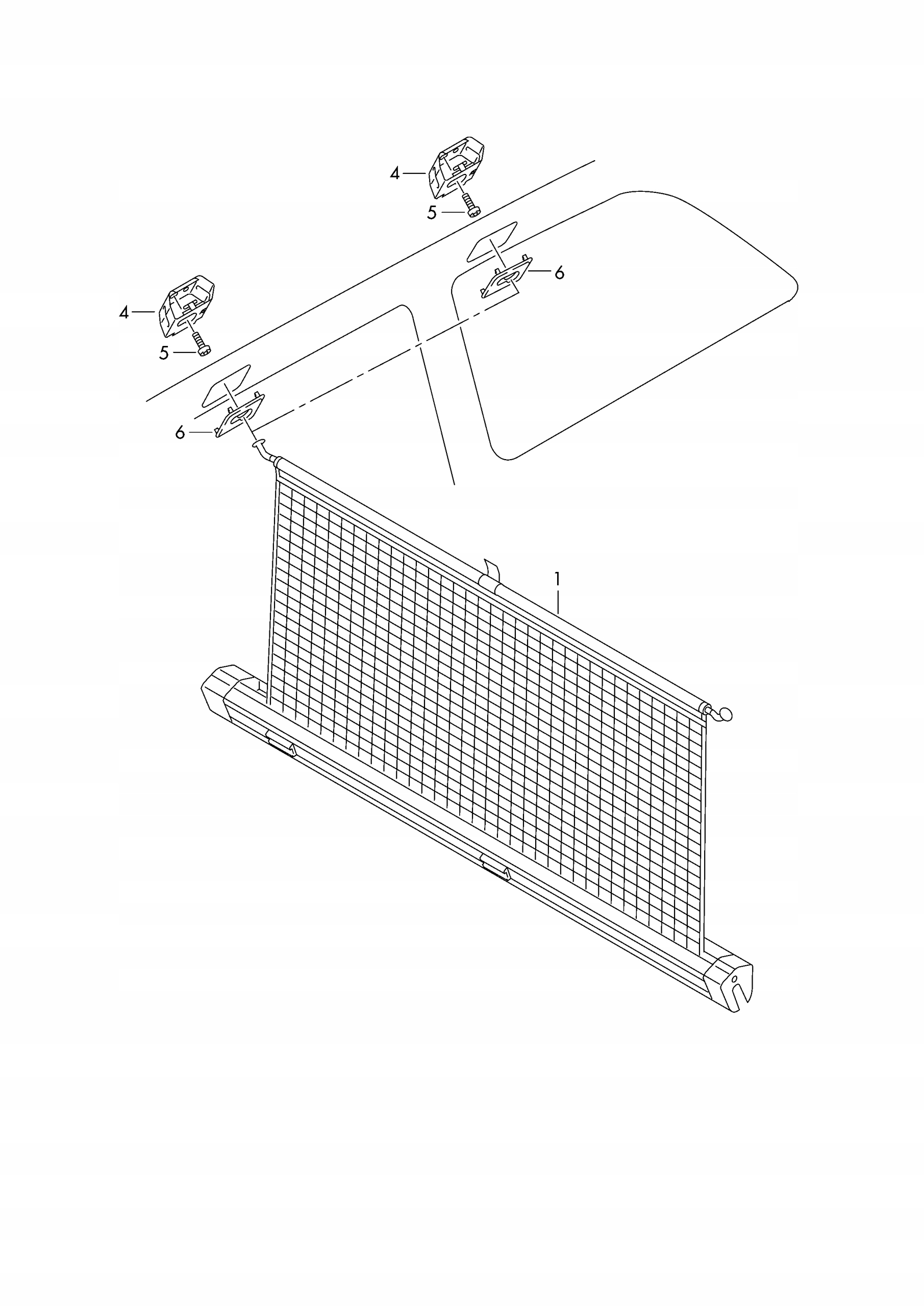 4
5
6
4
5
6
1