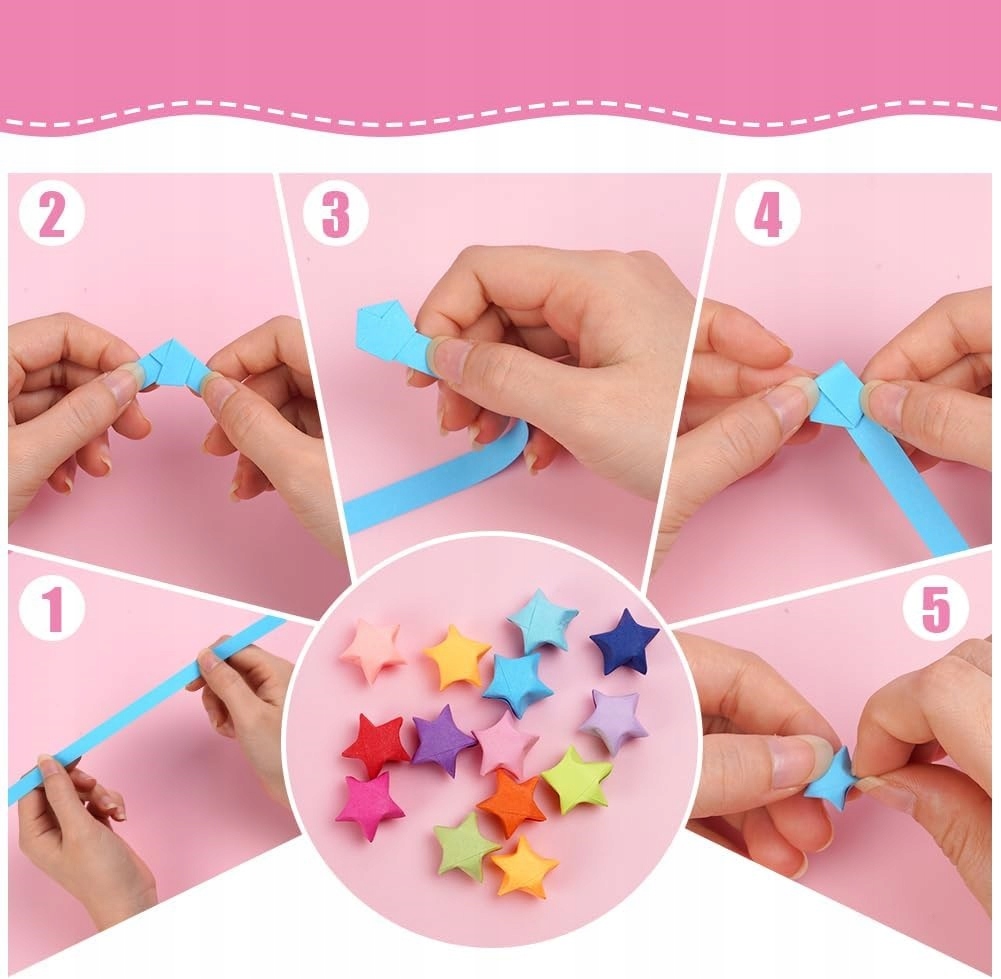 2

3

4

1

5