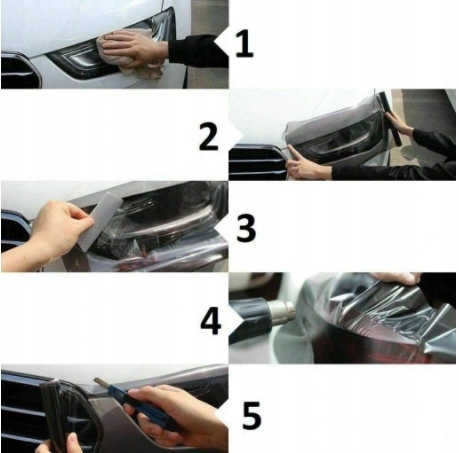 1

2

3

4

5