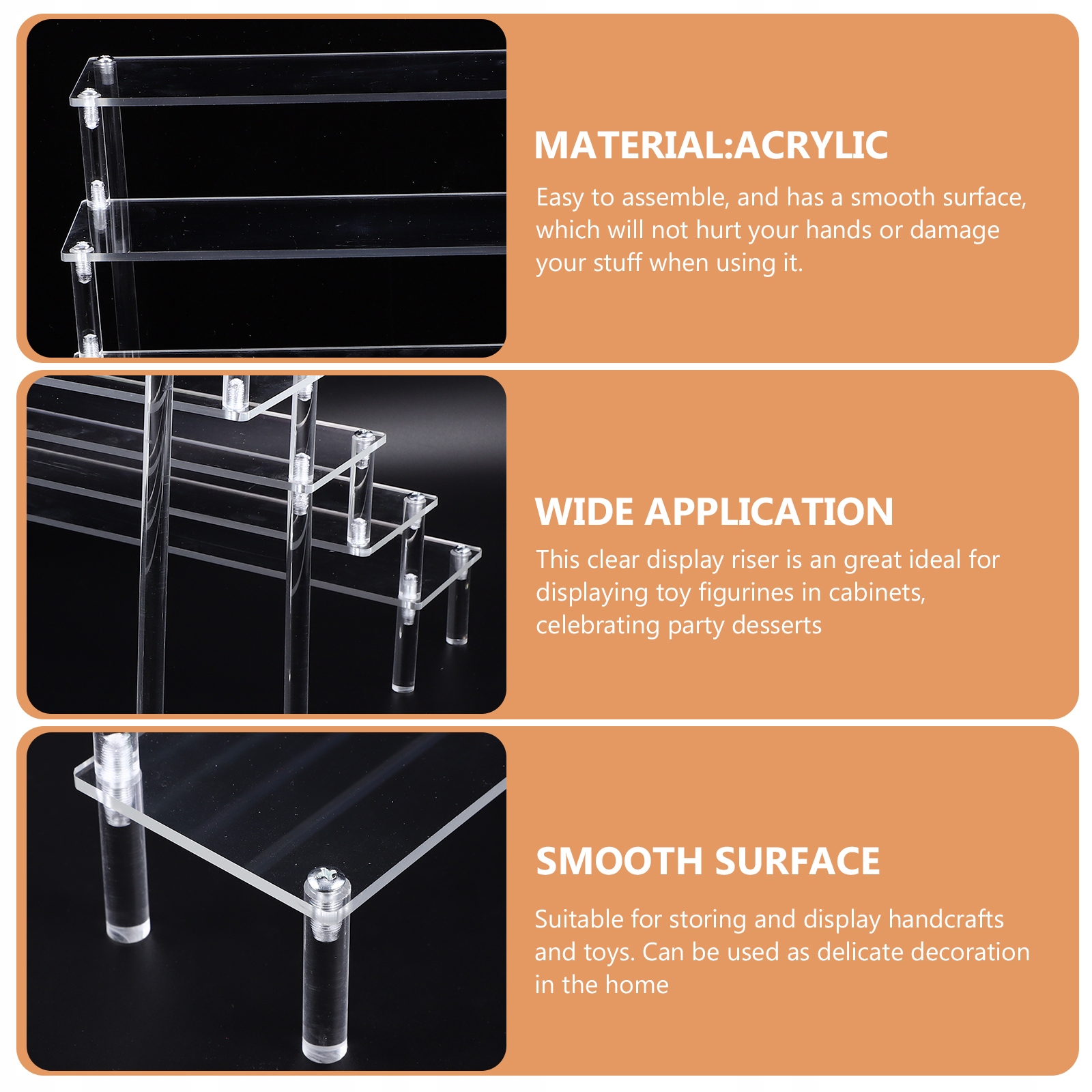 MATERIAL:ACRYLIC

Easy to assemble, and has a smooth surface, which will not hurt your hands or damage your stuff when using it.

WIDE APPLICATION

This clear display riser is an great ideal for displaying toy figurines in cabinets, celebrating party desserts

SMOOTH SURFACE

Suitable for storing and display handcrafts and toys. Can be used as delicate decoration in the home