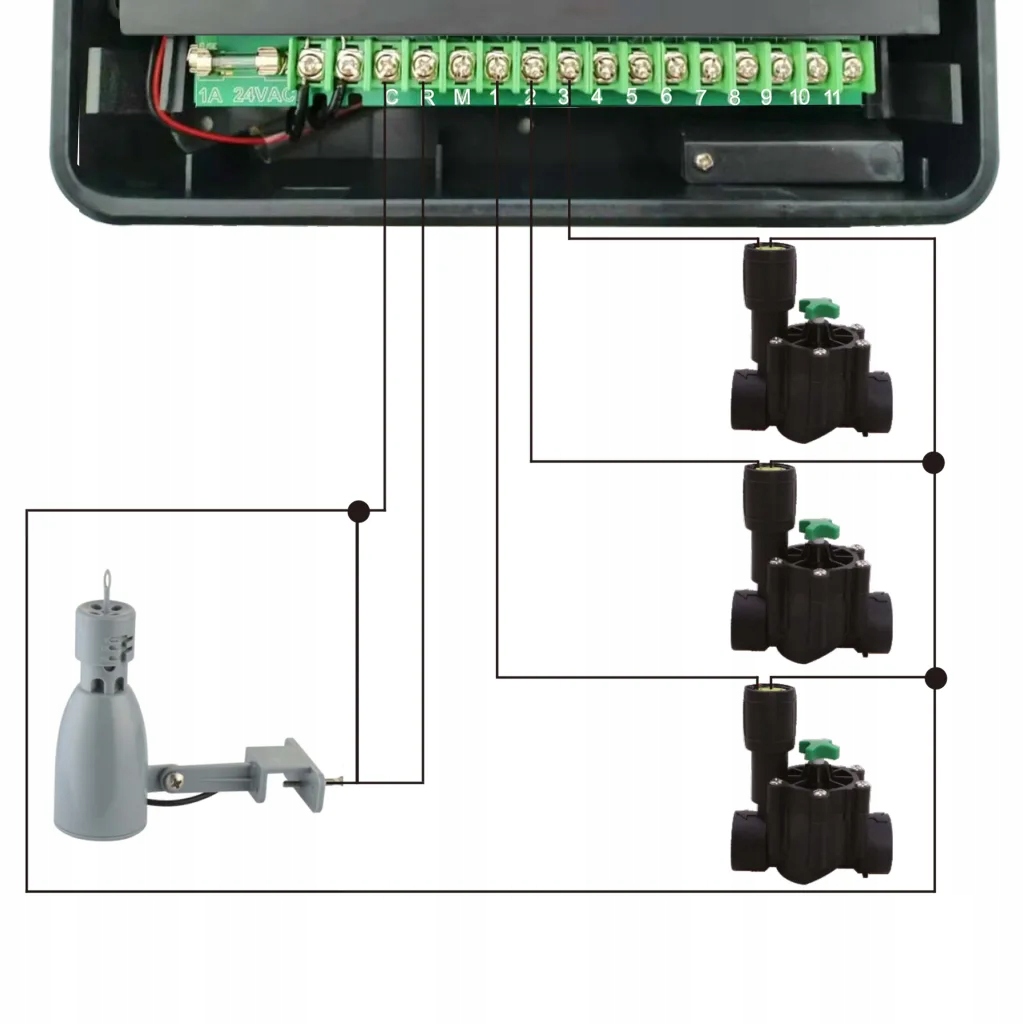 1A 24VAC C R M 1 2 3 4 5 6 7 8 9 10 11