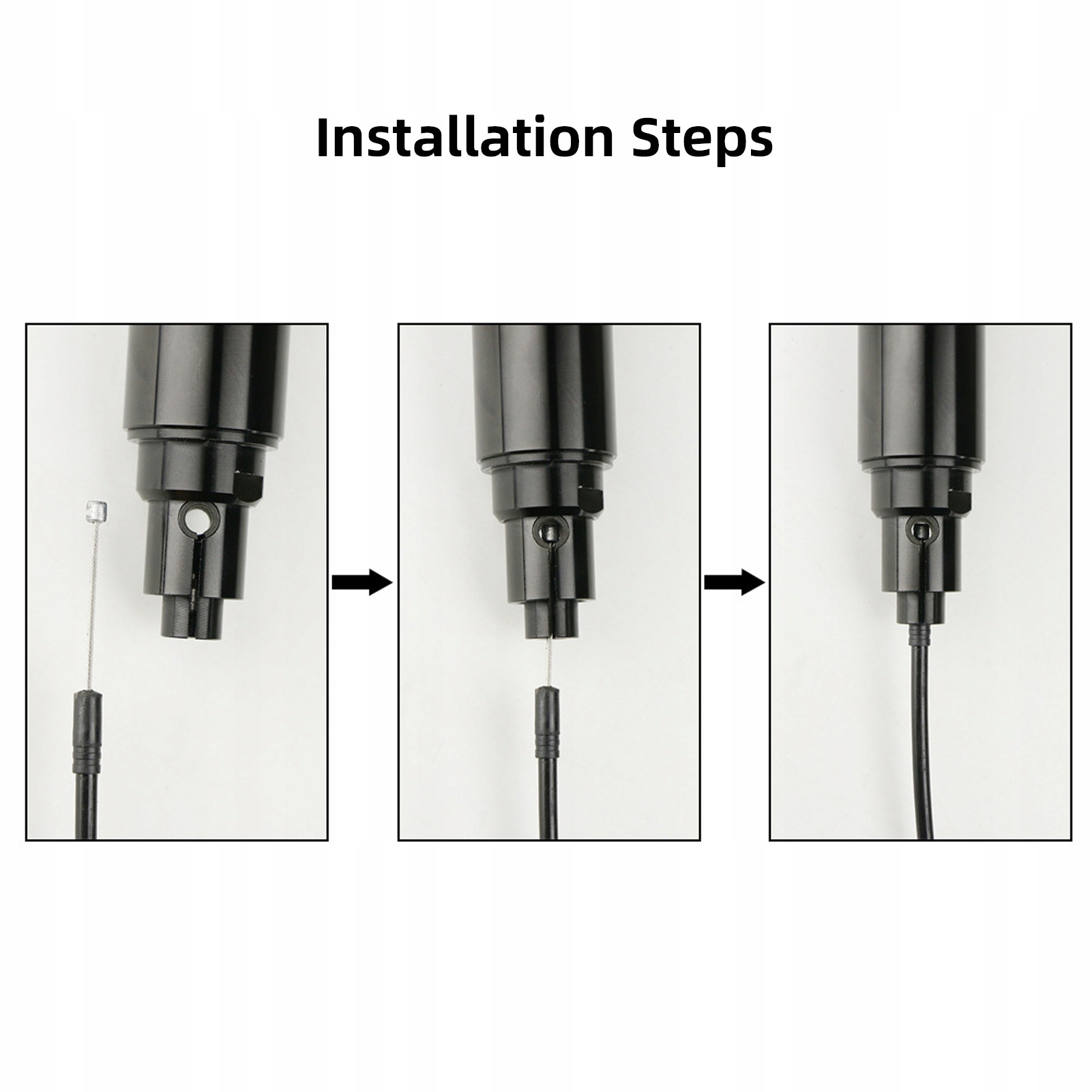 Installation Steps