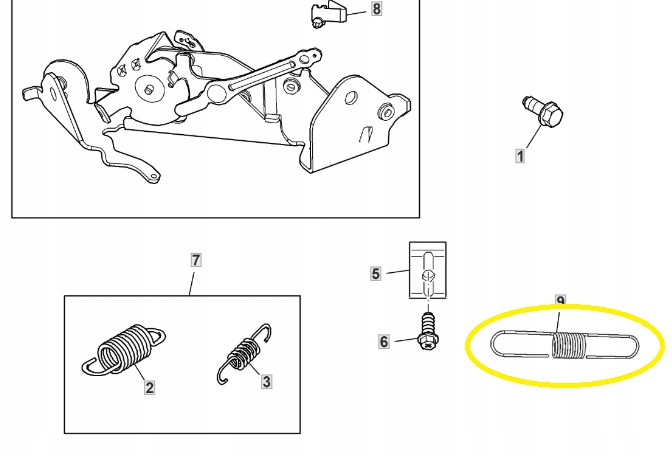 8
1
7
5
9
6
2
3