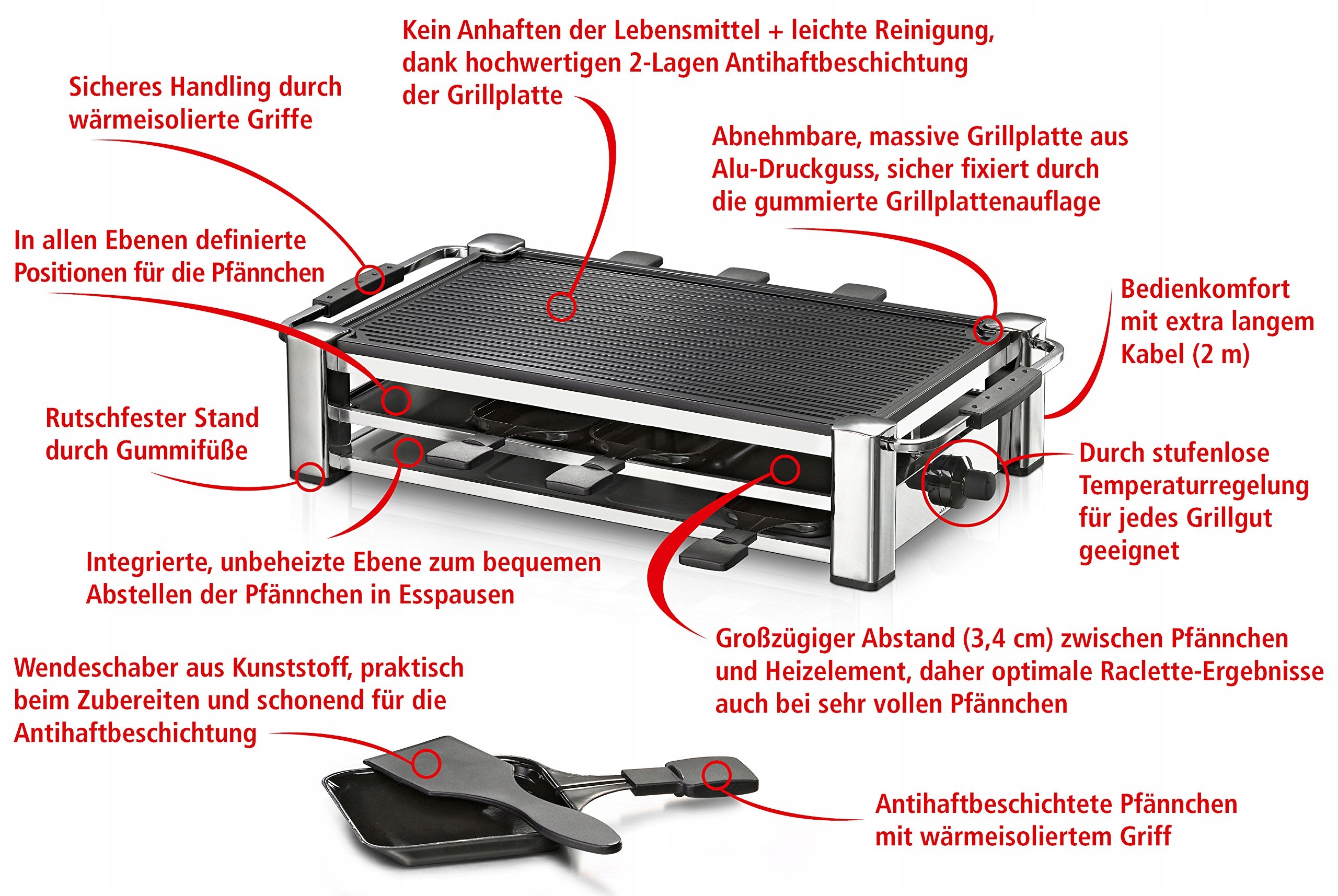 Kein Anhaften der Lebensmittel + leichte Reinigung, dank hochwertigen 2-Lagen Antihaftbeschichtung der Grillplatte

Sicheres Handling durch wärmeisolierte Griffe

Abnehmbare, massive Grillplatte aus Alu-Druckguss, sicher fixiert durch die gummierte Grillplattenauflage

In allen Ebenen definierte Positionen für die Pfännchen

Bedienkomfort mit extra langem Kabel (2 m)

Rutschfester Stand durch Gummifüße

Durch stufenlose Temperaturregelung für jedes Grillgut geeignet

Integrierte, unbeheizte Ebene zum bequemen Abstellen der Pfännchen in Esspausen

Großzügiger Abstand (3,4 cm) zwischen Pfännchen und Heizelement, daher optimale Raclette-Ergebnisse auch bei sehr vollen Pfännchen

Wendeschaber aus Kunststoff, praktisch beim Zubereiten und schonend für die Antihaftbeschichtung

Antihaftbeschichtete Pfännchen mit wärmeisoliertem Griff