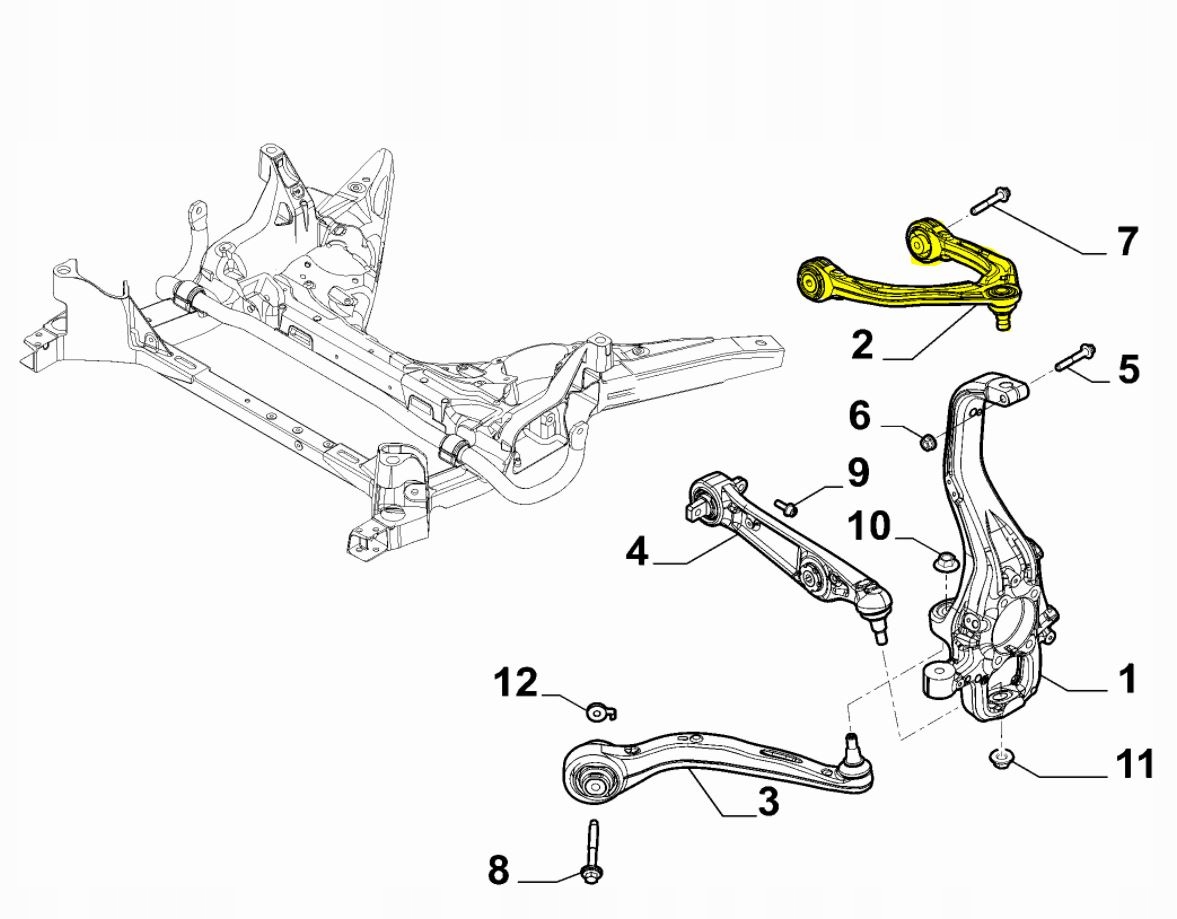 7
2
5
6
9
10
4
1
12
11
3
8