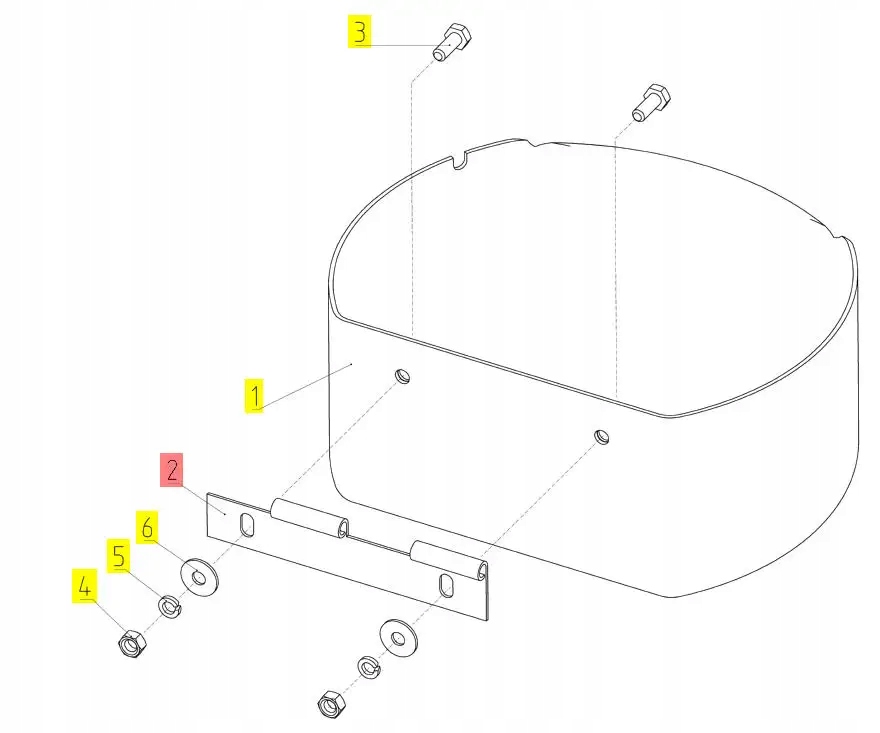 3
1
2
6
5
4