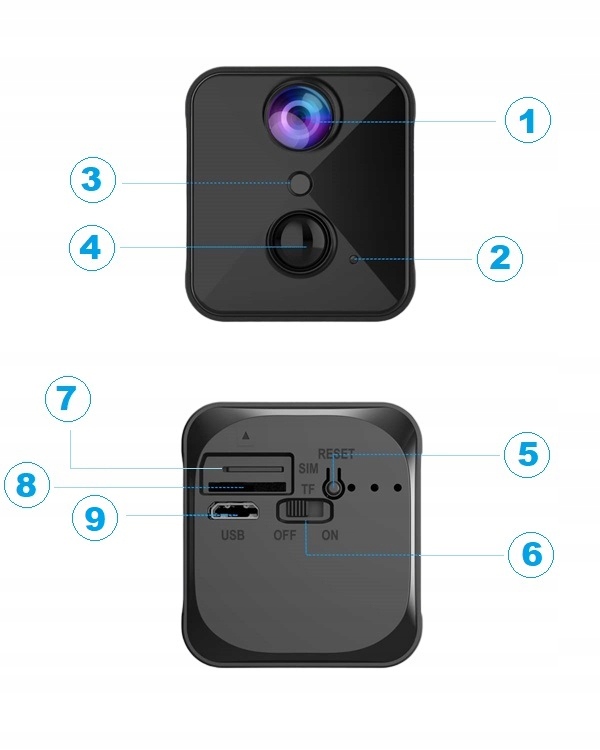 1
3
4
2
7
8
9
5
6
RESET
SIM
TF
USB
OFF
ON