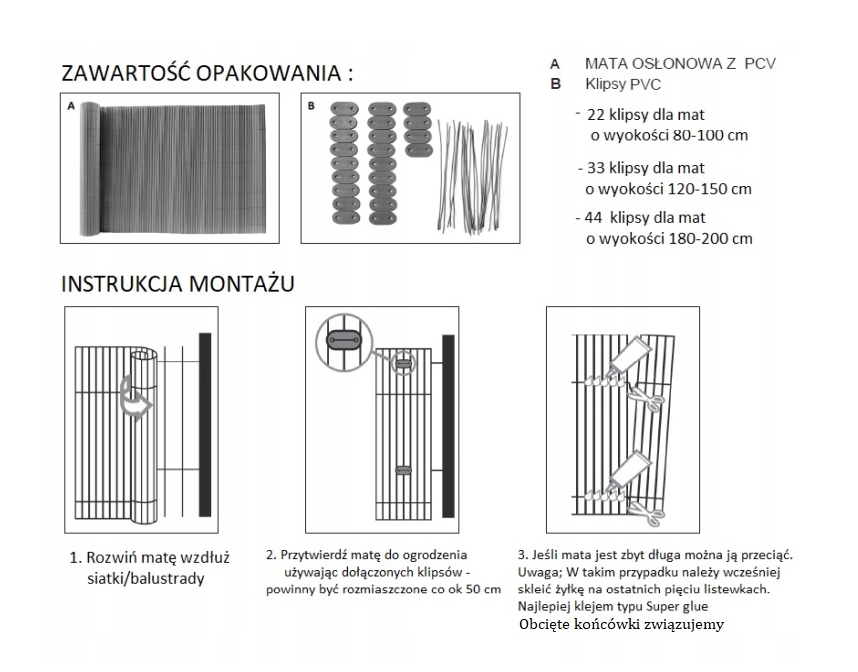 ZAWARTOŚĆ OPAKOWANIA :

A

B

A MATA OSŁONOWA Z PCV
B Klipsy PVC

- 22 klipsy dla mat o wyokości 80-100 cm

- 33 klipsy dla mat o wyokości 120-150 cm

- 44 klipsy dla mat o wyokości 180-200 cm

INSTRUKCJA MONTAŻU

1. Rozwiń matę wzdłuż siatki/balustrady

2. Przytwierdź matę do ogrodzenia używając dołączonych klipsów - powinny być rozmiaszczone co ok 50 cm

3. Jeśli mata jest zbyt długa można ją przeciąć. Uwaga; W takim przypadku należy wcześniej skleić żyłkę na ostatnich pięciu listewkach. Najlepiej klejem typu Super glue
Obcięte końcówki związujemy