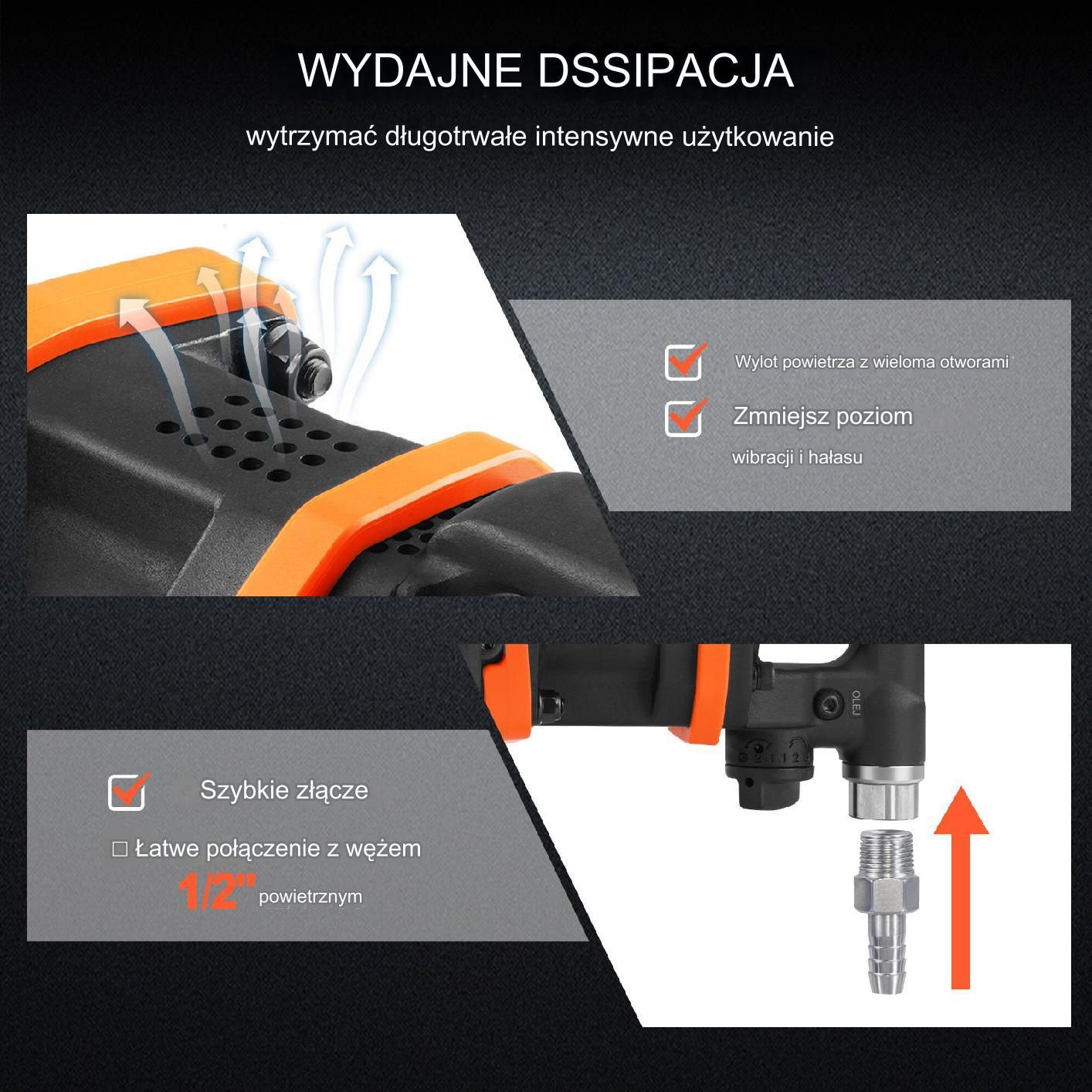 WYDAJNE DSSIPACJA

wytrzymać długotrwałe intensywne użytkowanie

Wylot powietrza z wieloma otworami

Zmniejsz poziom wibracji i hałasu

OLEJ

3 2 1 1 2 3

Szybkie złącze

□ Łatwe połączenie z wężem 1/2" powietrznym