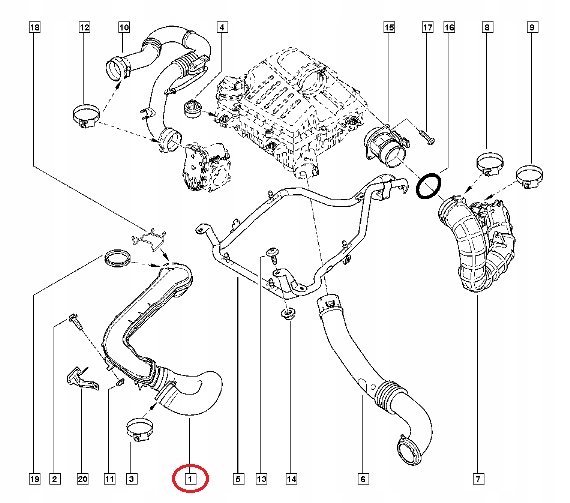 18
12
10
4
15
17
16
8
9
19
2
20
11
3
1
5
13
14
6
7