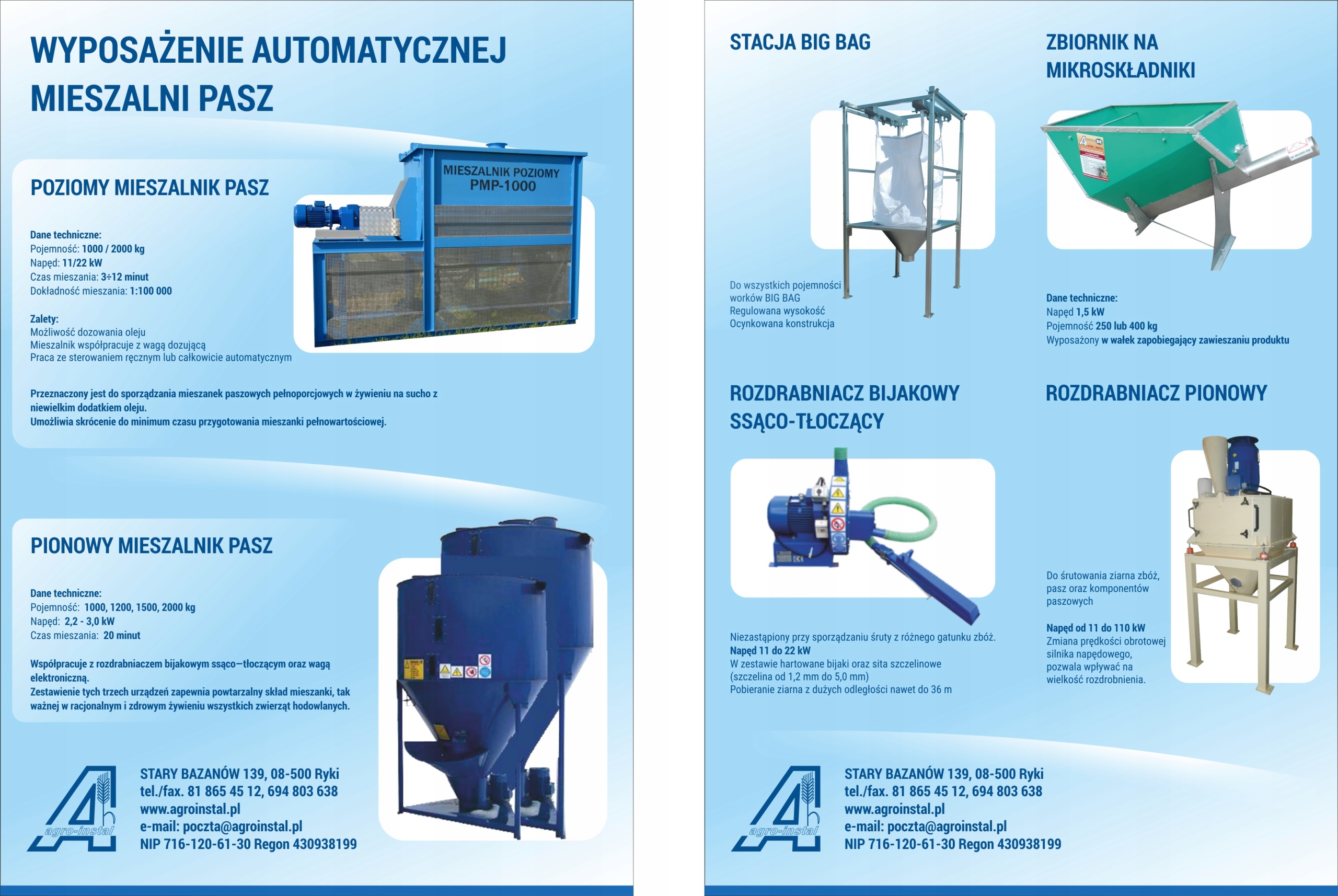 WYPOSAŻENIE AUTOMATYCZNEJ MIESZALNI PASZ

POZIOMY MIESZALNIK PASZ

MIESZALNIK POZIOMY
PMP-1000

Dane techniczne:
Pojemność: 1000 / 2000 kg
Napęd: 11/22 kW
Czas mieszania: 3÷12 minut
Dokładność mieszania: 1:100 000

Zalety:
Możliwość dozowania oleju
Mieszalnik współpracuje z wagą dozującą
Praca ze sterowaniem ręcznym lub całkowicie automatycznym

Przeznaczony jest do sporządzania mieszanek paszowych pełnoporcjowych w żywieniu na sucho z niewielkim dodatkiem oleju.
Umożliwia skrócenie do minimum czasu przygotowania mieszanki pełnowartościowej.

PIONOWY MIESZALNIK PASZ

Dane techniczne:
Pojemność: 1000, 1200, 1500, 2000 kg
Napęd: 2,2 - 3,0 kW
Czas mieszania: 20 minut

Współpracuje z rozdrabniaczem bijakowym ssąco—tłoczącym oraz wagą elektroniczną.
Zestawienie tych trzech urządzeń zapewnia powtarzalny skład mieszanki, tak ważnej w racjonalnym i zdrowym żywieniu wszystkich zwierząt hodowlanych.

agro-instal
STARY BAZANÓW 139, 08-500 Ryki
tel./fax. 81 865 45 12, 694 803 638
www.agroinstal.pl
e-mail: poczta@agroinstal.pl
NIP 716-120-61-30 Regon 430938199

STACJA BIG BAG

Do wszystkich pojemności worków BIG BAG
Regulowana wysokość
Ocynkowana konstrukcja

ZBIORNIK NA MIKROSKŁADNIKI

Dane techniczne:
Napęd 1,5 kW
Pojemność 250 lub 400 kg
Wyposażony w wałek zapobiegający zawieszaniu produktu

ROZDRABNIACZ BIJAKOWY SSĄCO-TŁOCZĄCY

Niezastąpiony przy sporządzaniu śruty z różnego gatunku zbóż.
Napęd 11 do 22 kW
W zestawie hartowane bijaki oraz sita szczelinowe (szczelina od 1,2 mm do 5,0 mm)
Pobieranie ziarna z dużych odległości nawet do 36 m

ROZDRABNIACZ PIONOWY

Do śrutowania ziarna zbóż, pasz oraz komponentów paszowych

Napęd od 11 do 110 kW
Zmiana prędkości obrotowej silnika napędowego, pozwala wpływać na wielkość rozdrobnienia.

agro-instal
STARY BAZANÓW 139, 08-500 Ryki
tel./fax. 81 865 45 12, 694 803 638
www.agroinstal.pl
e-mail: poczta@agroinstal.pl
NIP 716-120-61-30 Regon 430938199