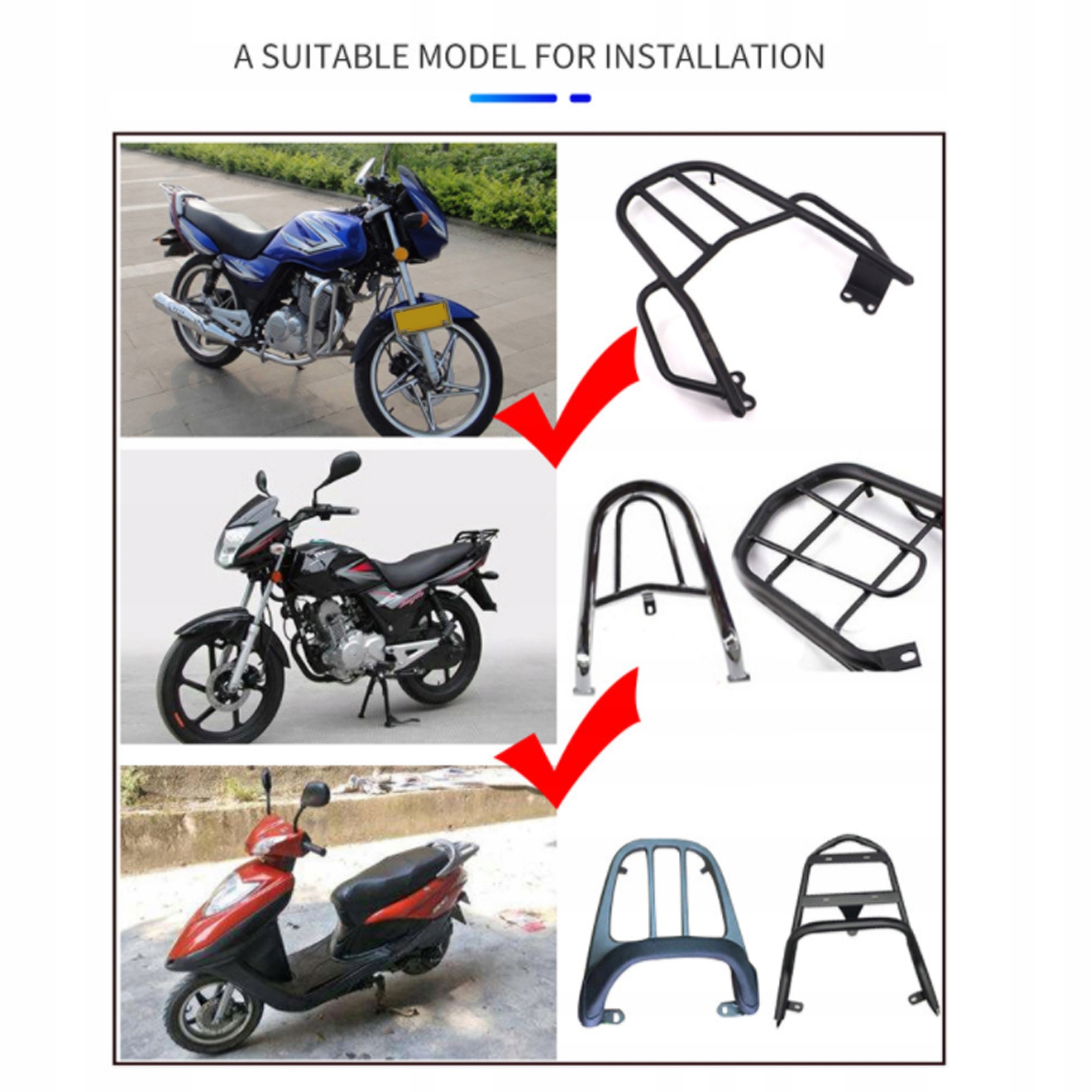 A SUITABLE MODEL FOR INSTALLATION