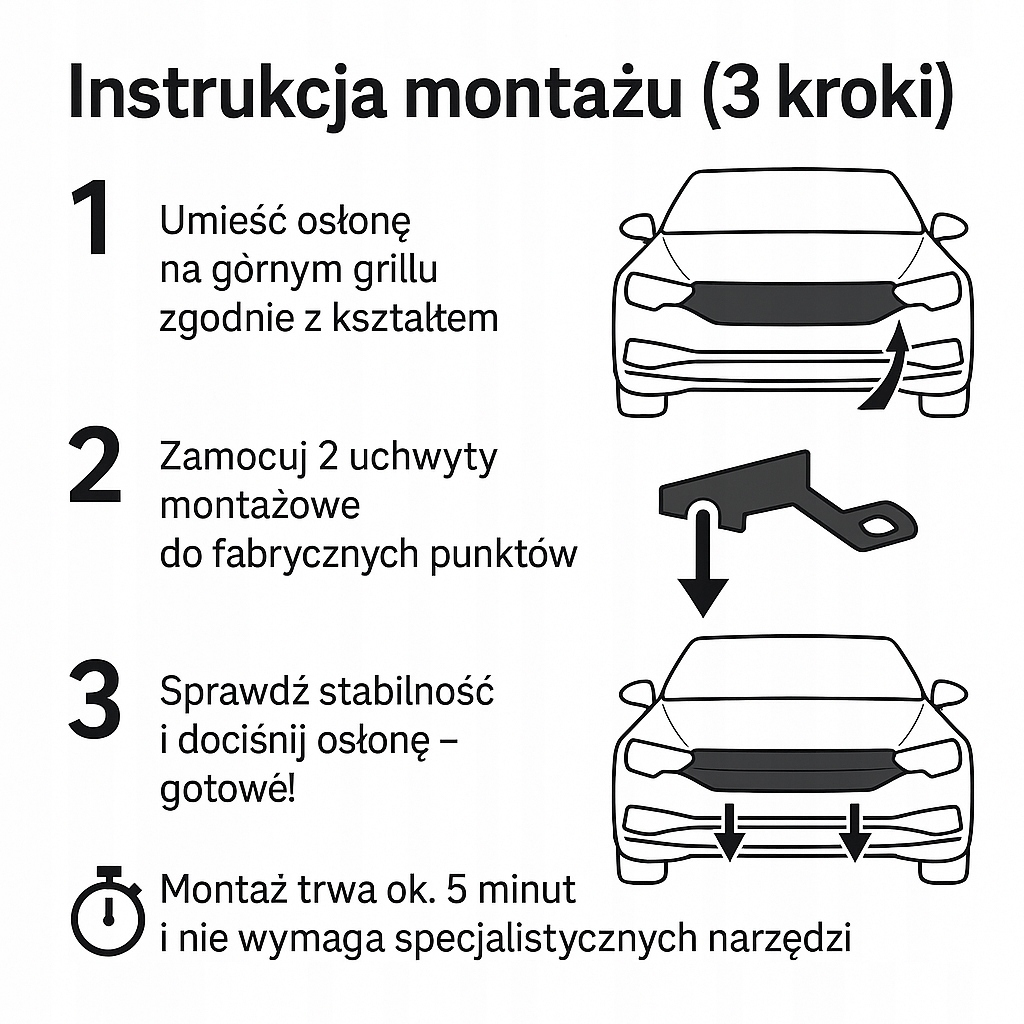 Instrukcja montażu (3 kroki)

1
Umieść osłonę na gòrnym grillu zgodnie z kształtem

2
Zamocuj 2 uchwyty montażowe do fabrycznych punktów

3
Sprawdź stabilność i dociśnij osłonę – gotowé!

Montaż trwa ok. 5 minut i nie wymaga specjalistycznych narzędzi