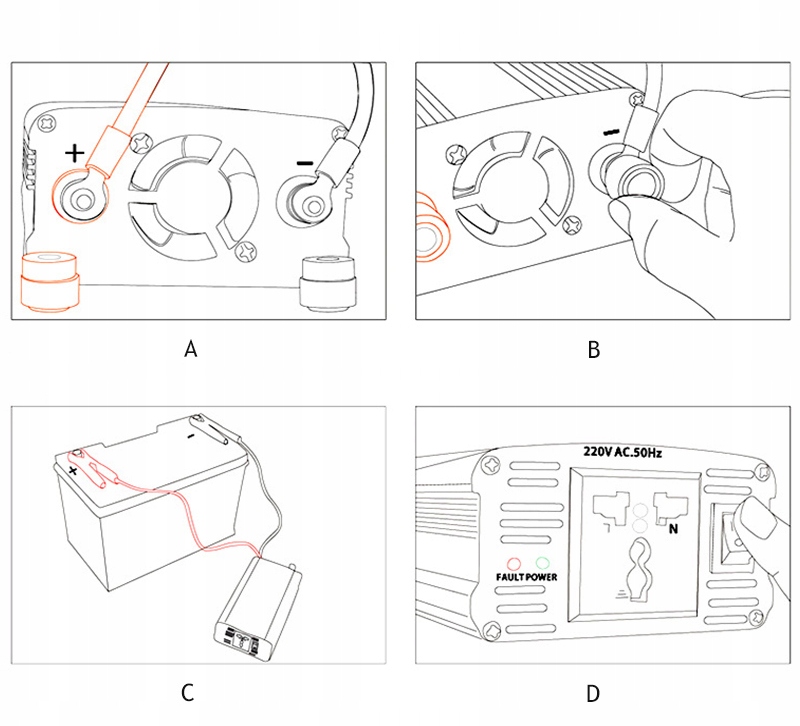 +
−

A

−

B

+
−

C

220V AC.50Hz
N
FAULT POWER

D