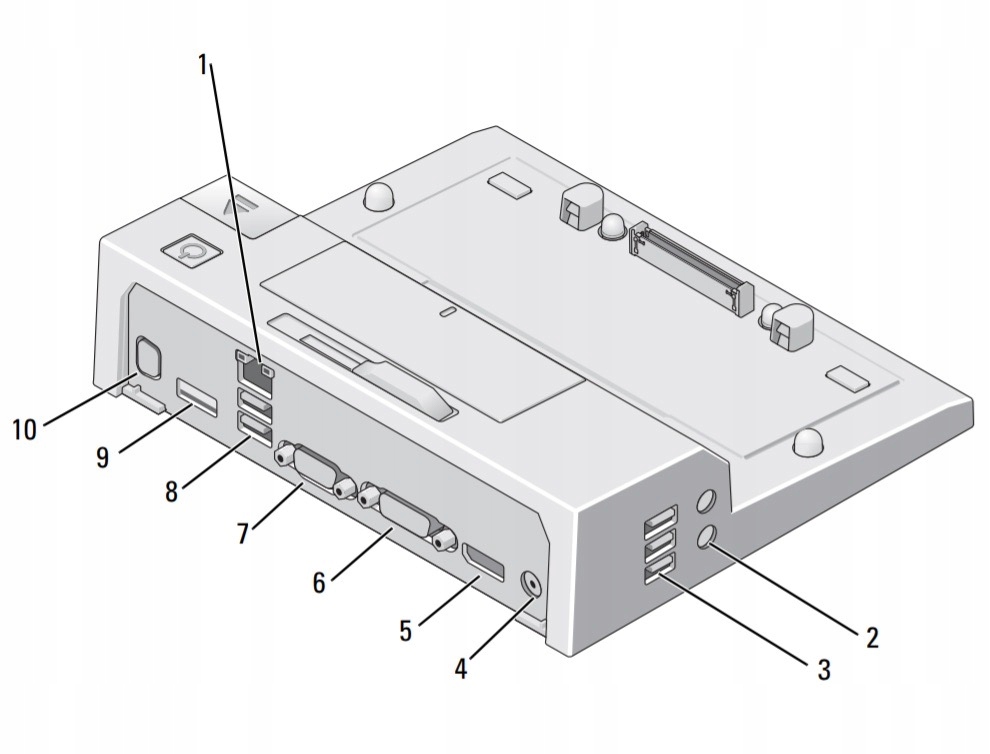 1
10
9
8
7
6
5
4
3
2