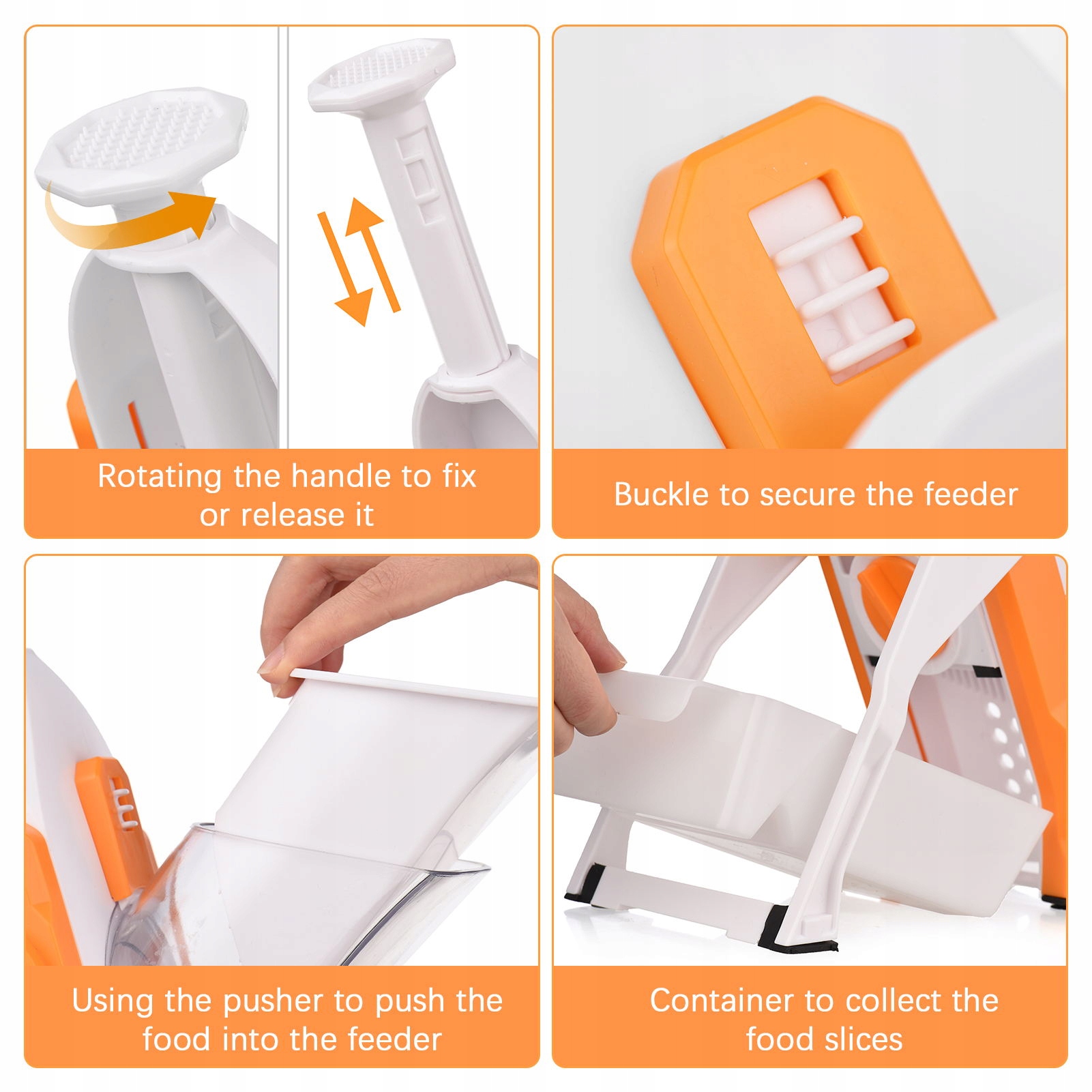 Rotating the handle to fix or release it

Buckle to secure the feeder

Using the pusher to push the food into the feeder

Container to collect the food slices