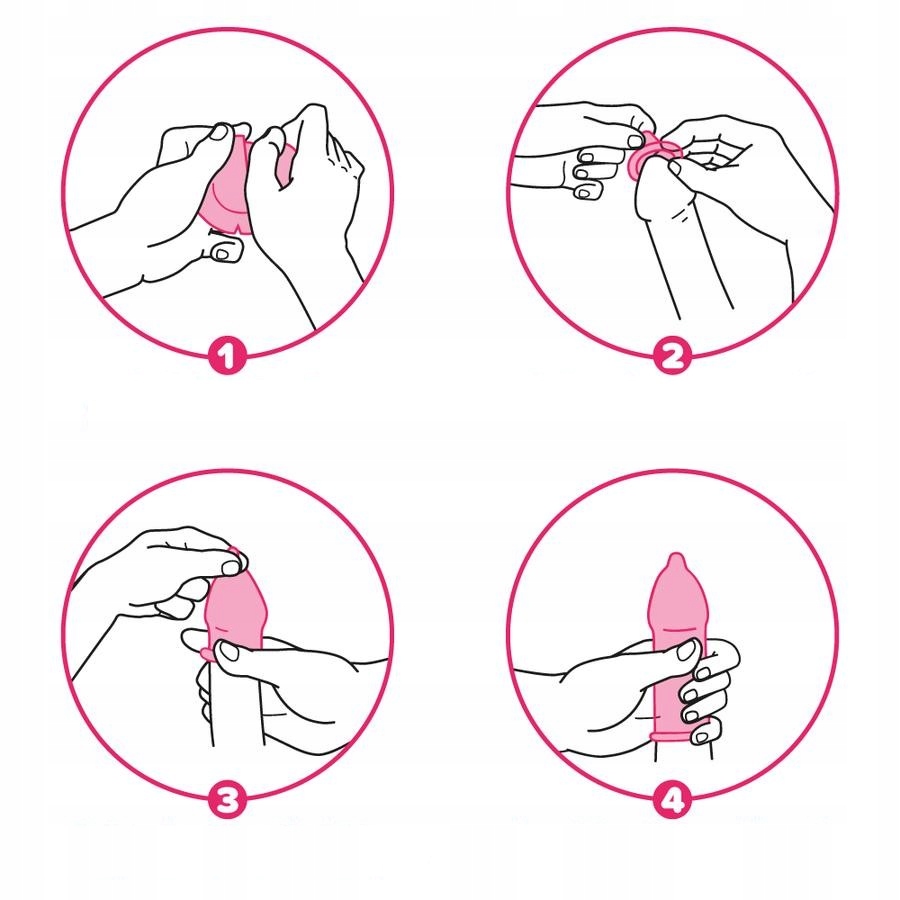 1

2

3

4