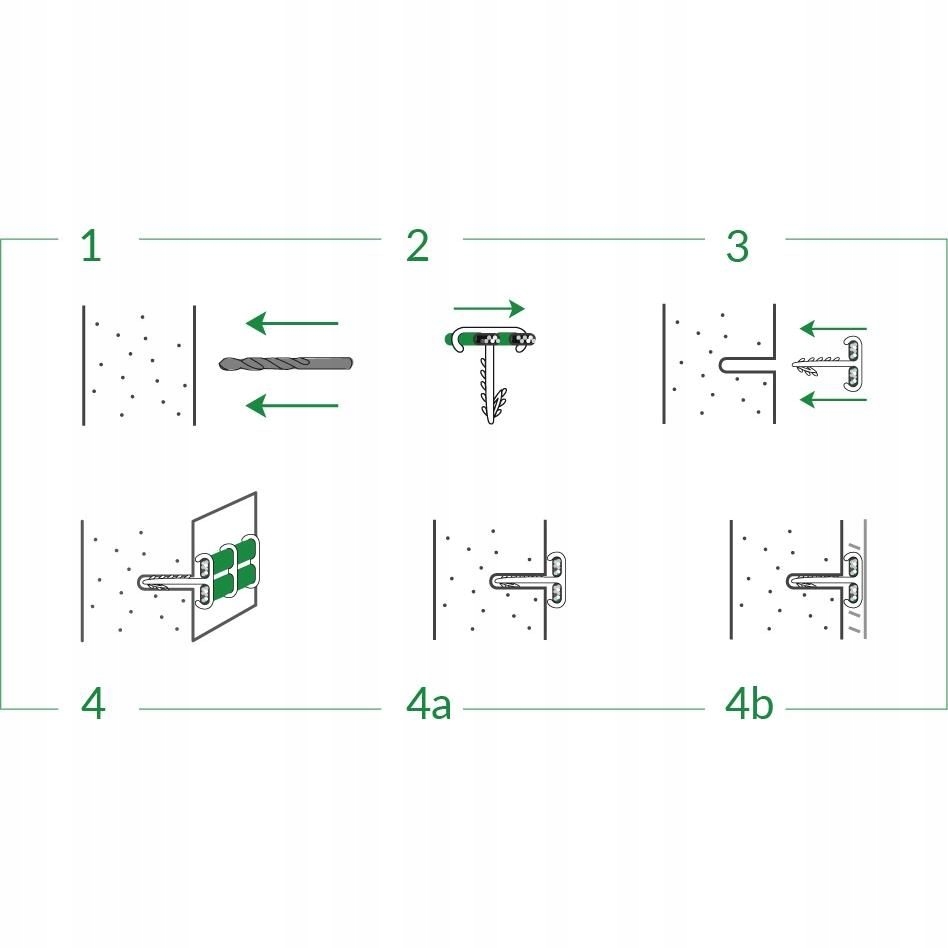 1
2
3
4
4a
4b