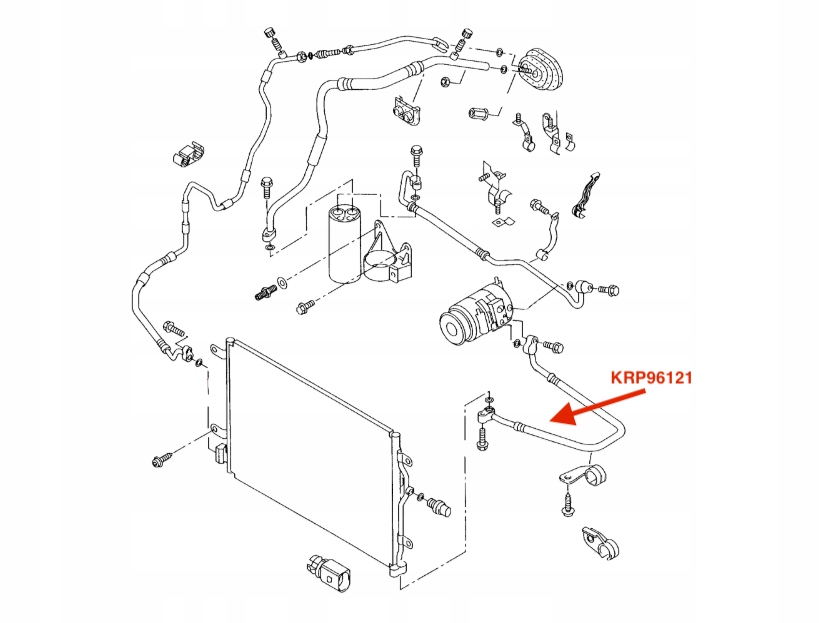 KRP96121