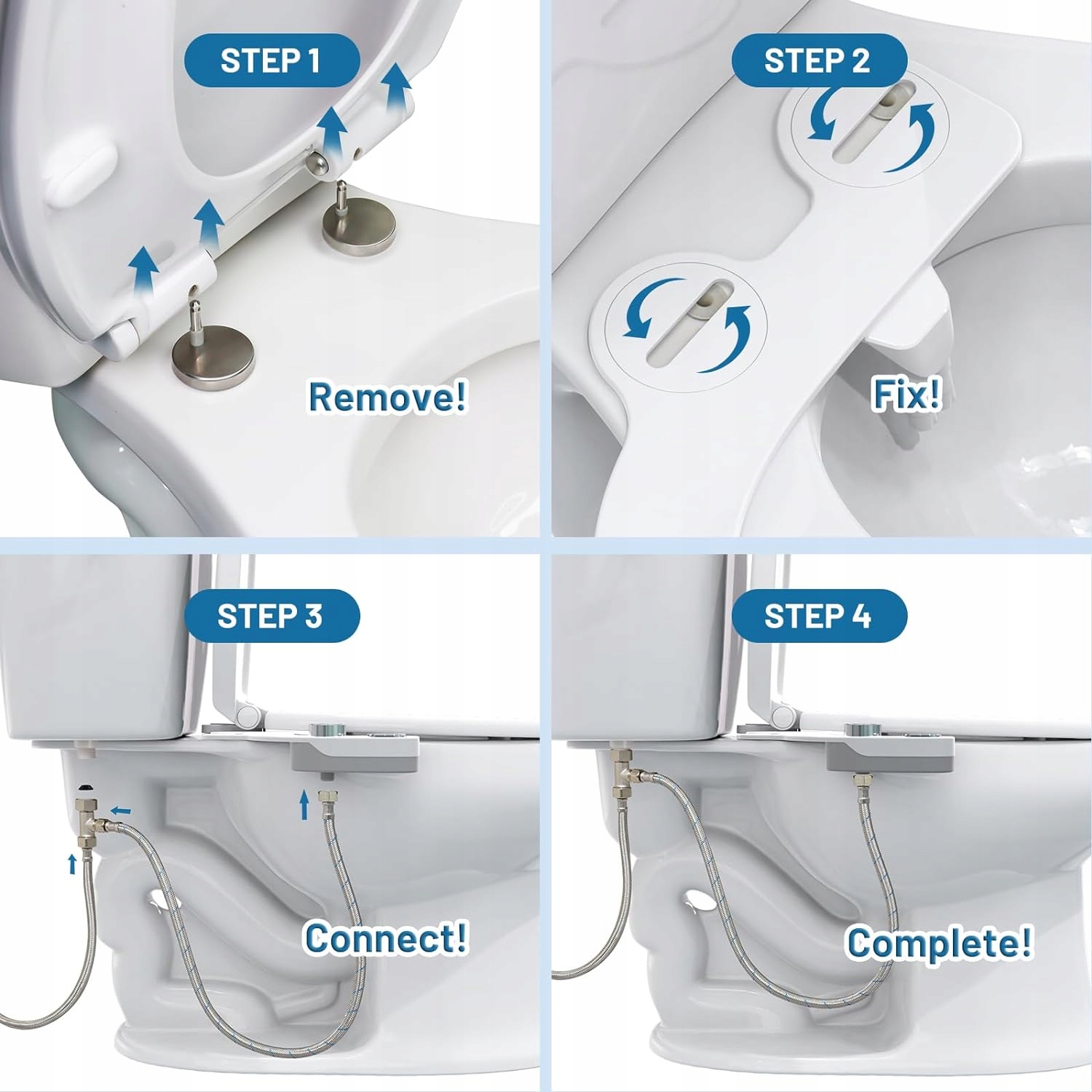 STEP 1

Remove!

STEP 2

Fix!

STEP 3

Connect!

STEP 4

Complete!