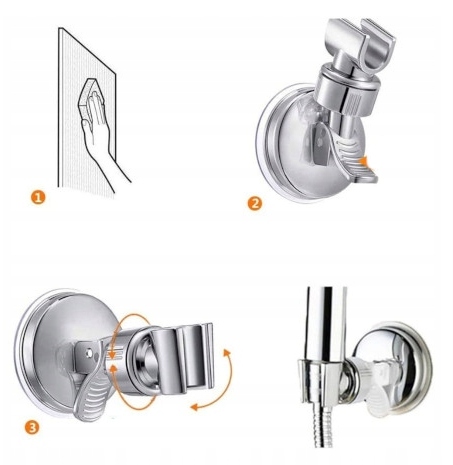 1

2

3