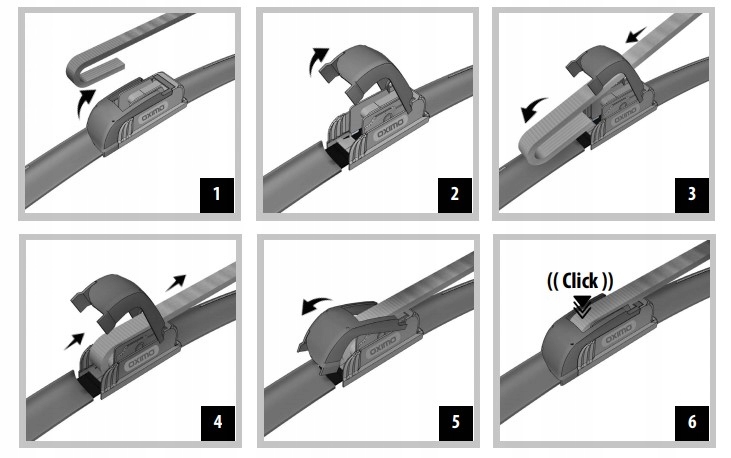 OXIMO
1

OXIMO
2

OXIMO
3

OXIMO
4

OXIMO
5

(( Click ))
OXIMO
6