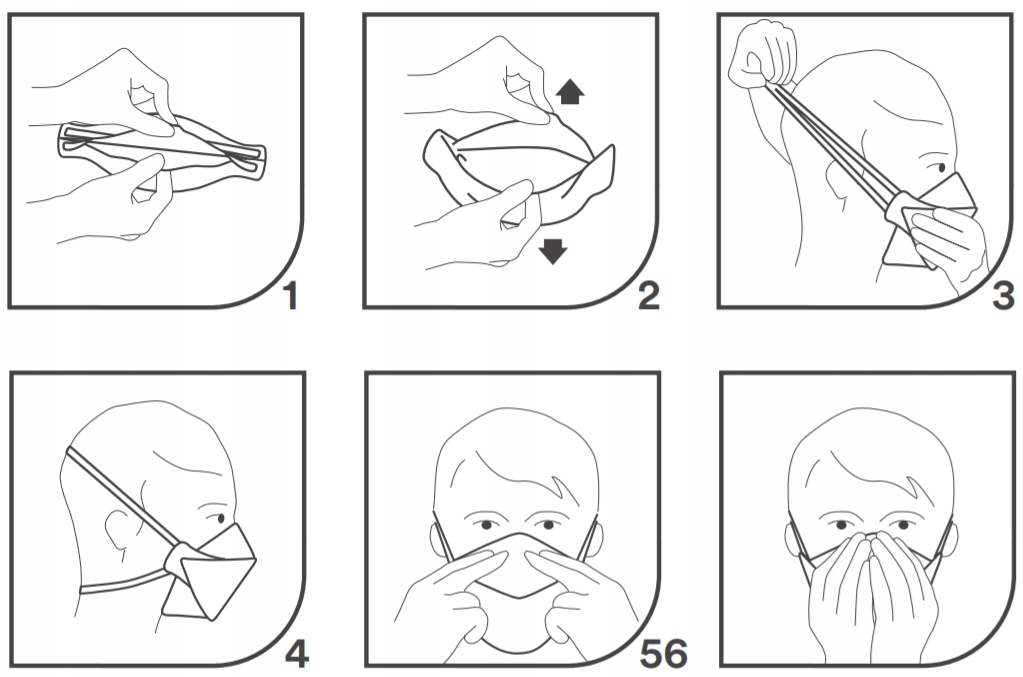 1

2

3

4

56