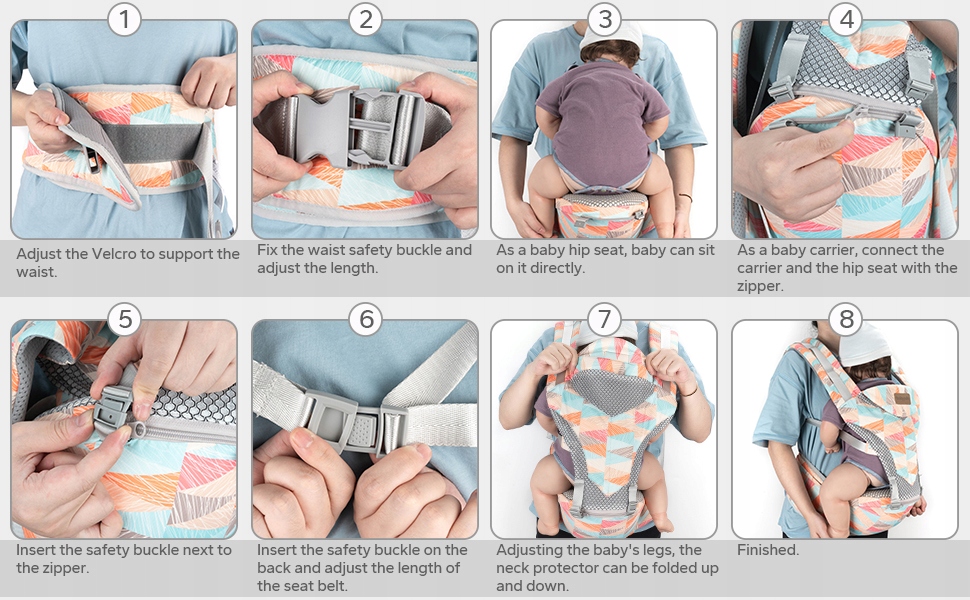 1

Adjust the Velcro to support the waist.

2

Fix the waist safety buckle and adjust the length.

3

As a baby hip seat, baby can sit on it directly.

4

As a baby carrier, connect the carrier and the hip seat with the zipper.

5

Insert the safety buckle next to the zipper.

6

Insert the safety buckle on the back and adjust the length of the seat belt.

7

Adjusting the baby's legs, the neck protector can be folded up and down.

8

Finished.