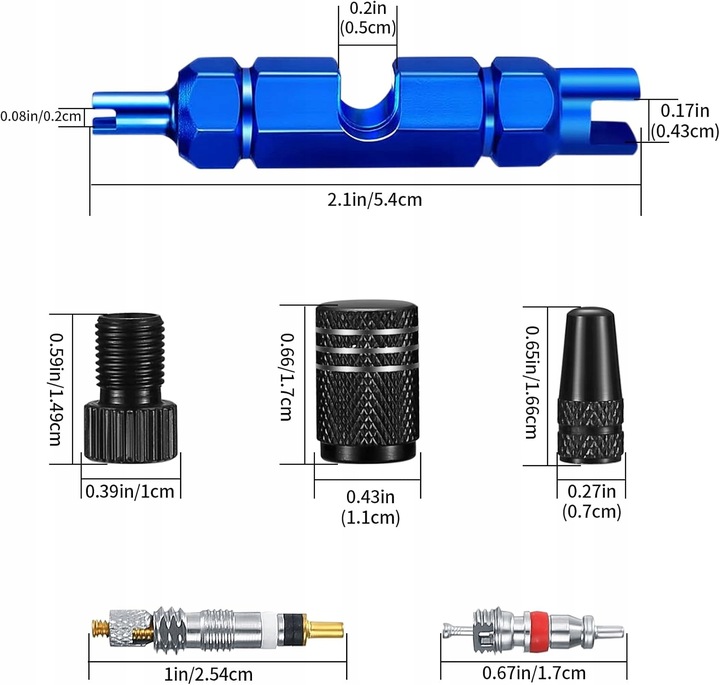 0.2in
(0.5cm)

0.08in/0.2cm

0.17in
(0.43cm)

2.1in/5.4cm

0.59in/1.49cm

0.39in/1cm

0.66/1.7cm

0.43in
(1.1cm)

0.65in/1.66cm

0.27in
(0.7cm)

1in/2.54cm

0.67in/1.7cm