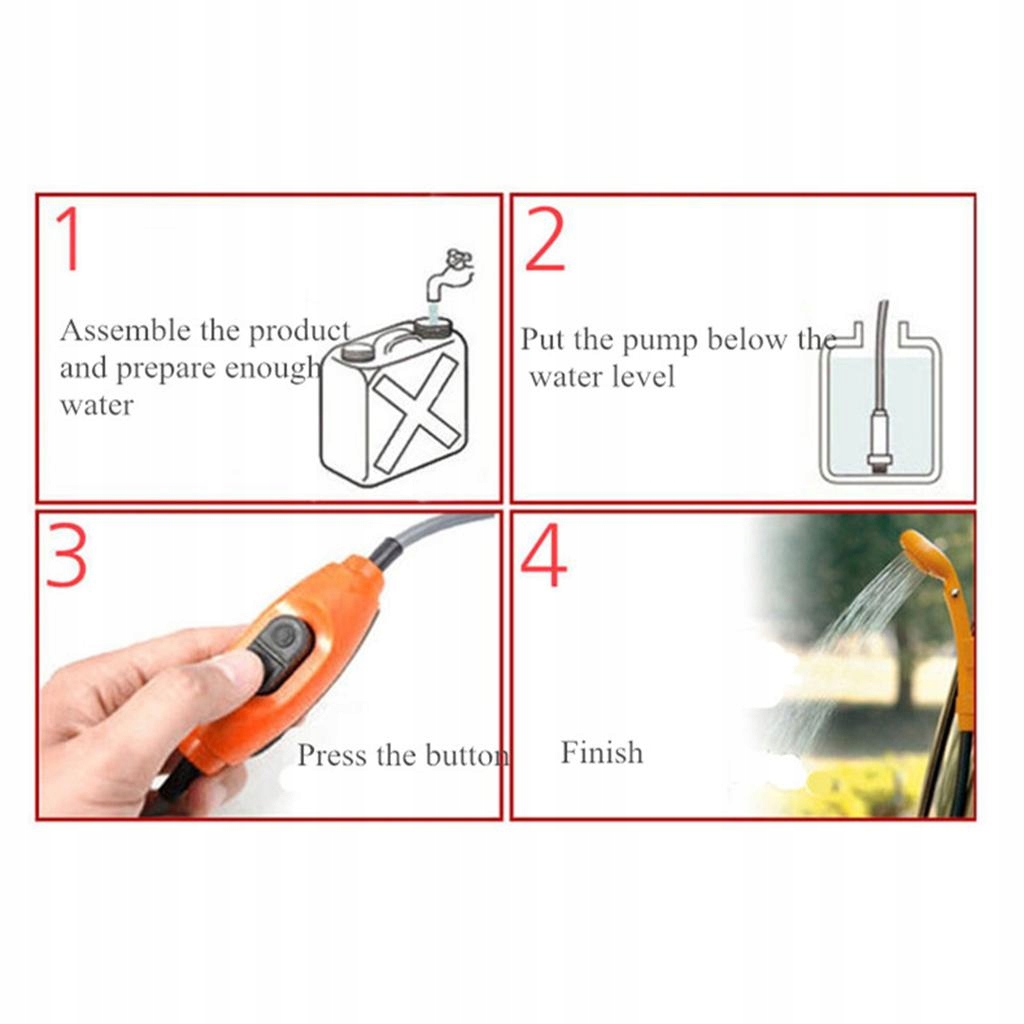 1

Assemble the product and prepare enough water

2

Put the pump below the water level

3

Press the button

4

Finish