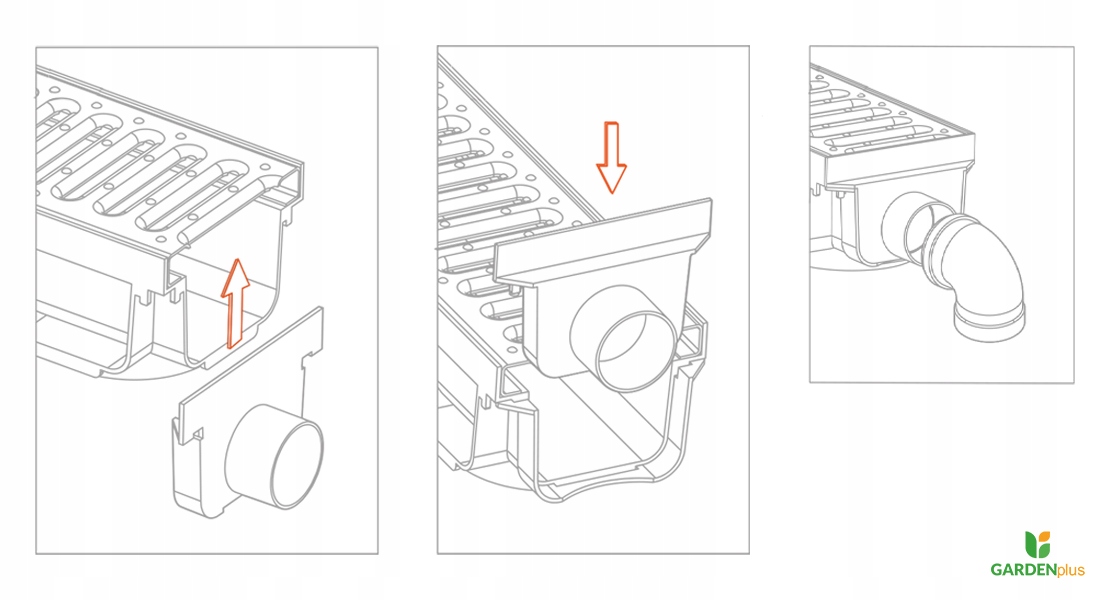 GARDENplus