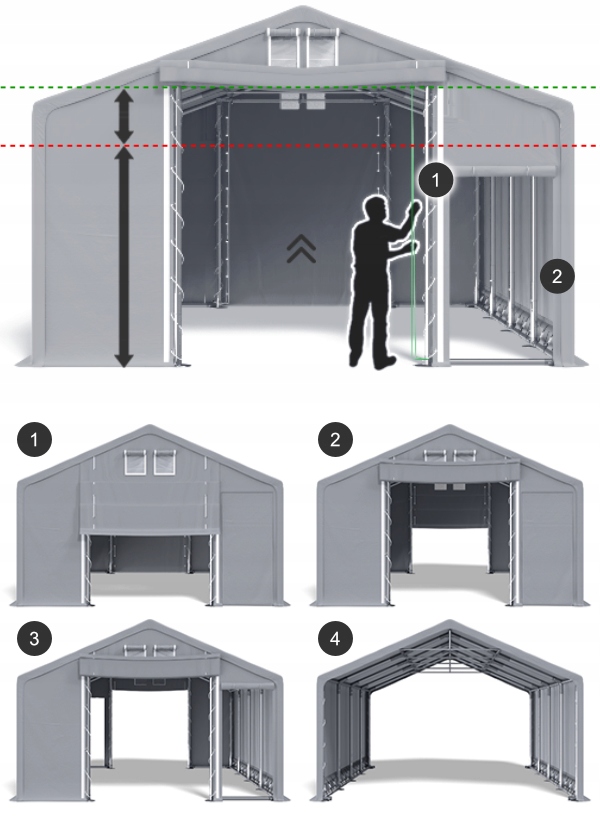 1

2

1

2

3

4