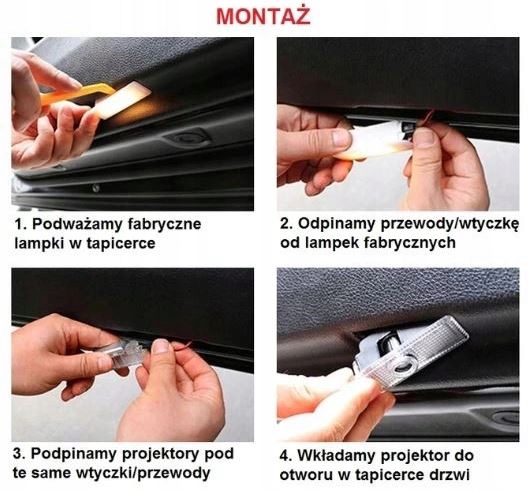 MONTAŻ

1. Podważamy fabryczne lampki w tapicerce

2. Odpinamy przewody/wtyczkę od lampek fabrycznych

3. Podpinamy projektory pod te same wtyczki/przewody

4. Wkładamy projektor do otworu w tapicerce drzwi