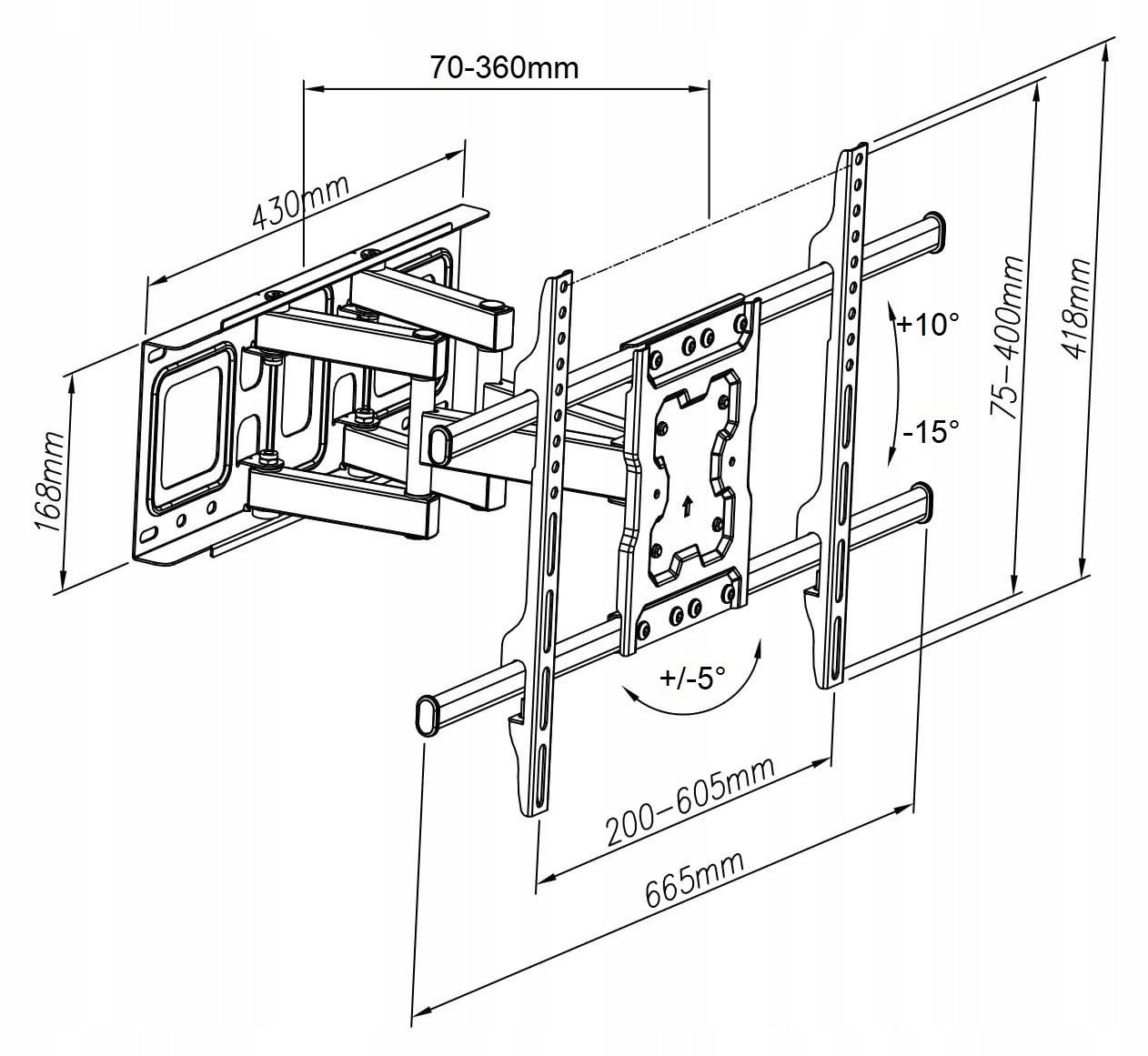 70-360mm

430mm

168mm

+10°

-15°

75–400mm

418mm

+/-5°

200–605mm

665mm