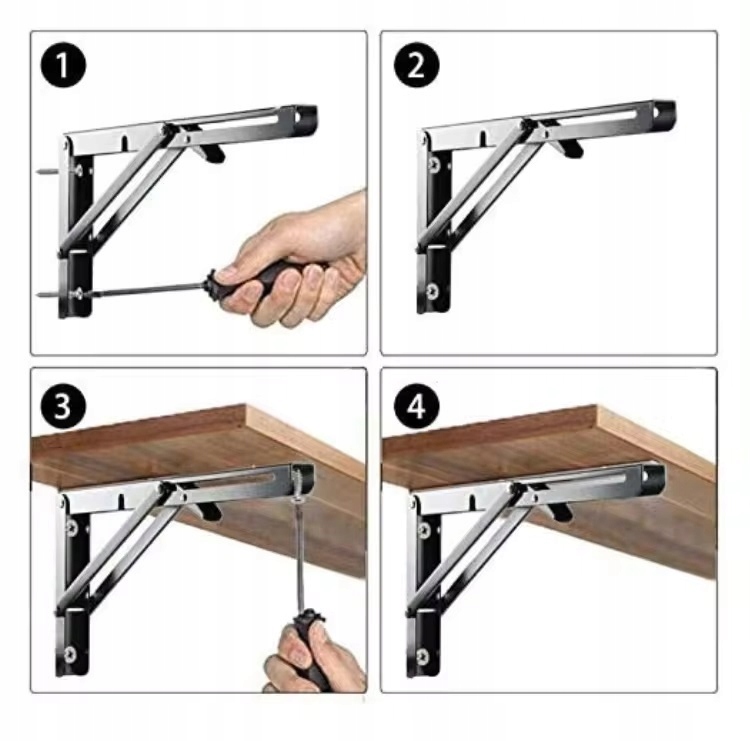 1

2

3

4