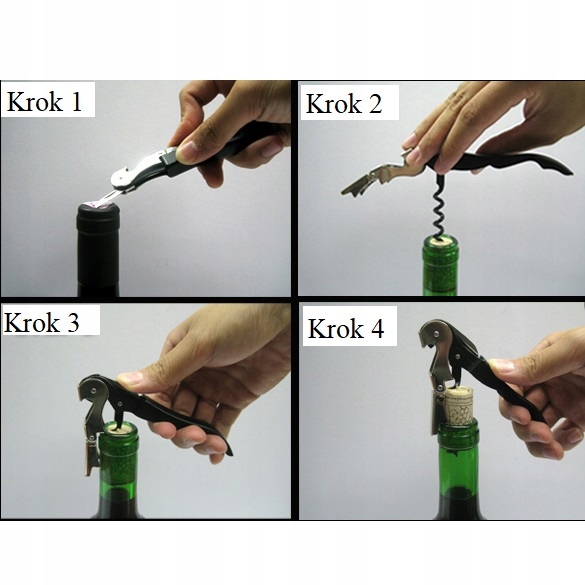 Krok 1

Krok 2

Krok 3

Krok 4