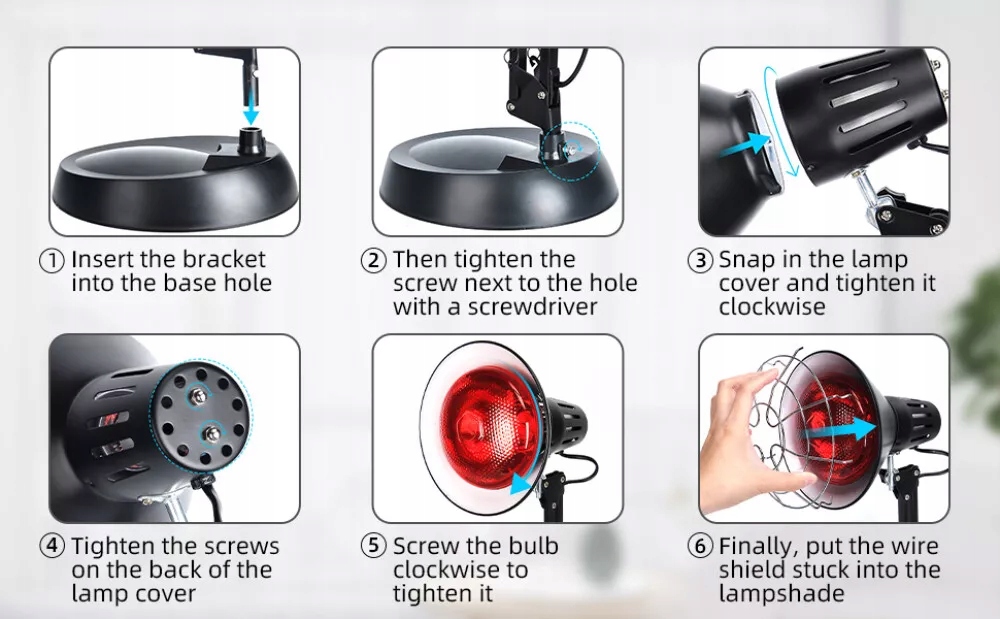 ① Insert the bracket into the base hole

② Then tighten the screw next to the hole with a screwdriver

③ Snap in the lamp cover and tighten it clockwise

④ Tighten the screws on the back of the lamp cover

⑤ Screw the bulb clockwise to tighten it

⑥ Finally, put the wire shield stuck into the lampshade