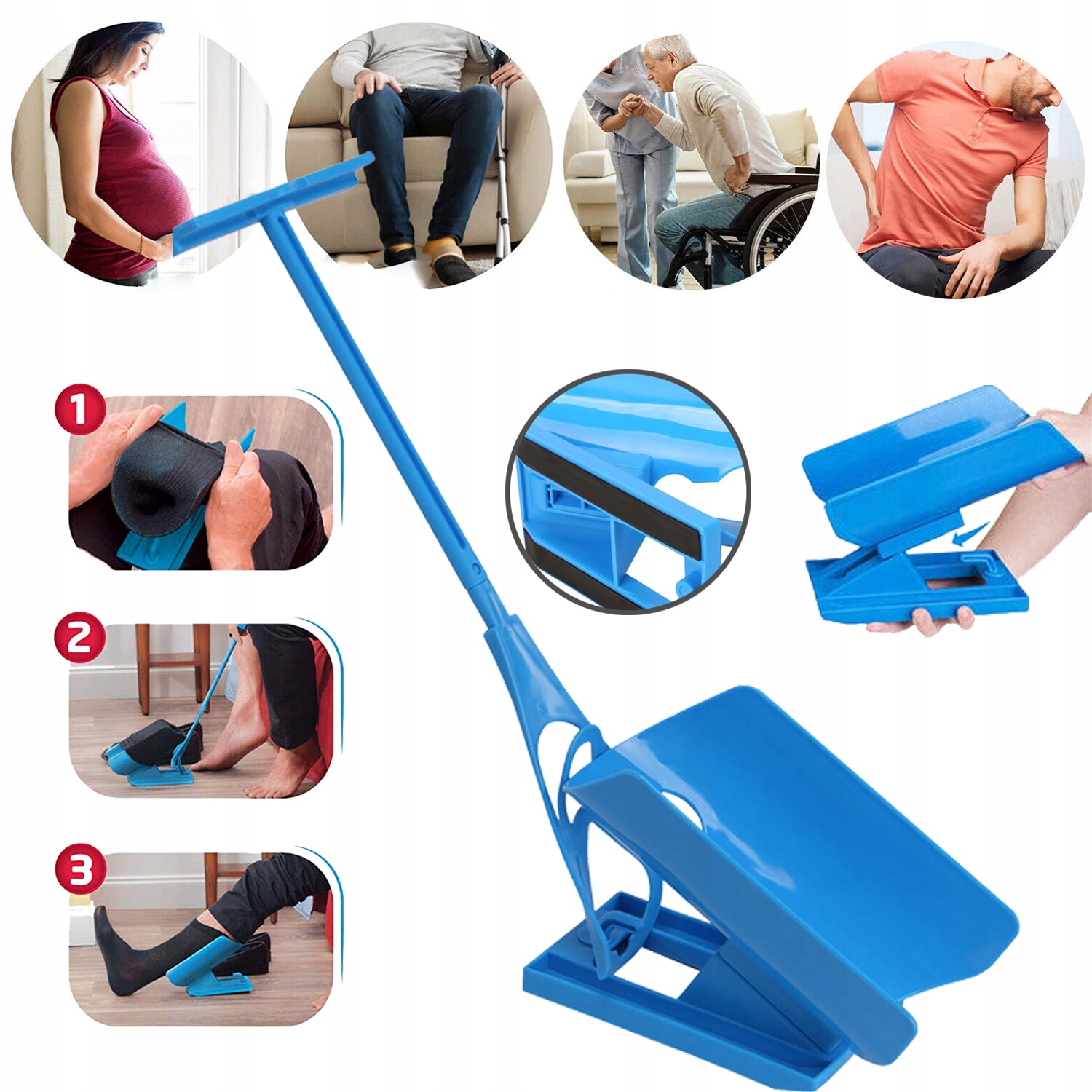 1

2

3