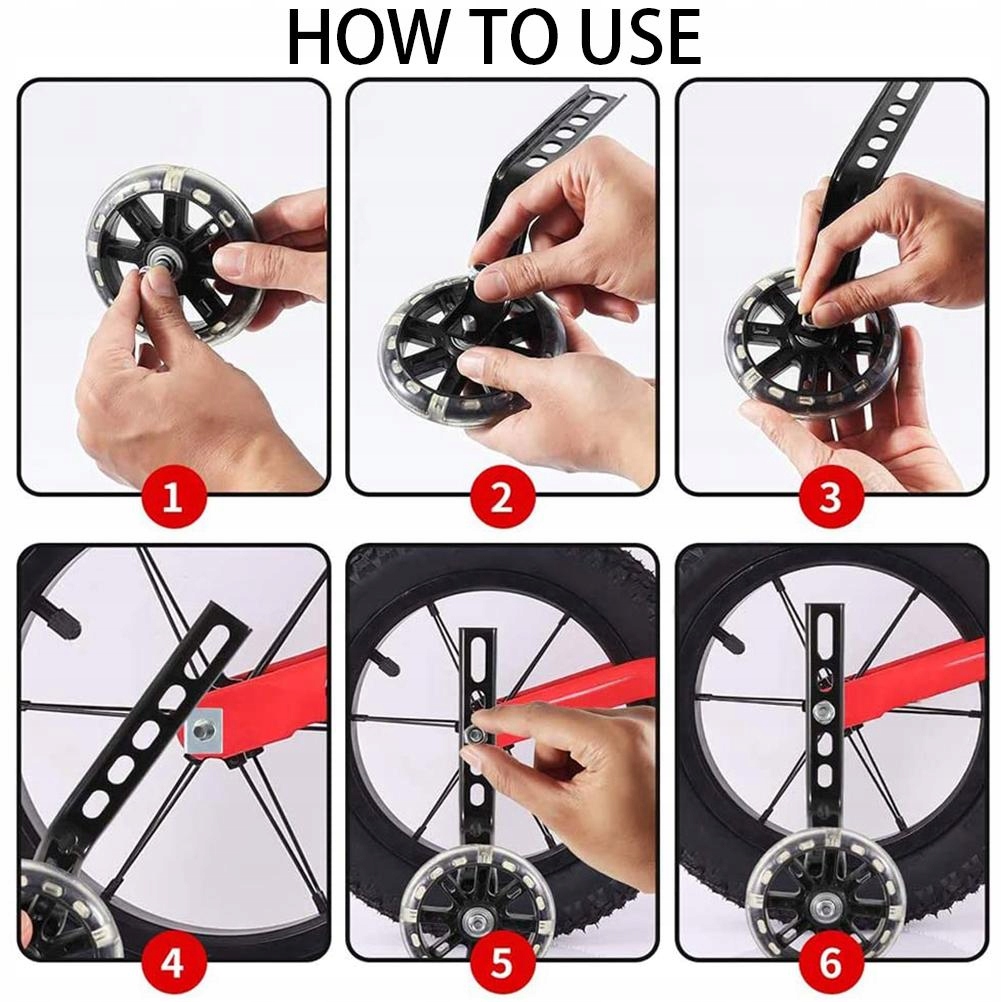 HOW TO USE

1

2

3

4

5

6