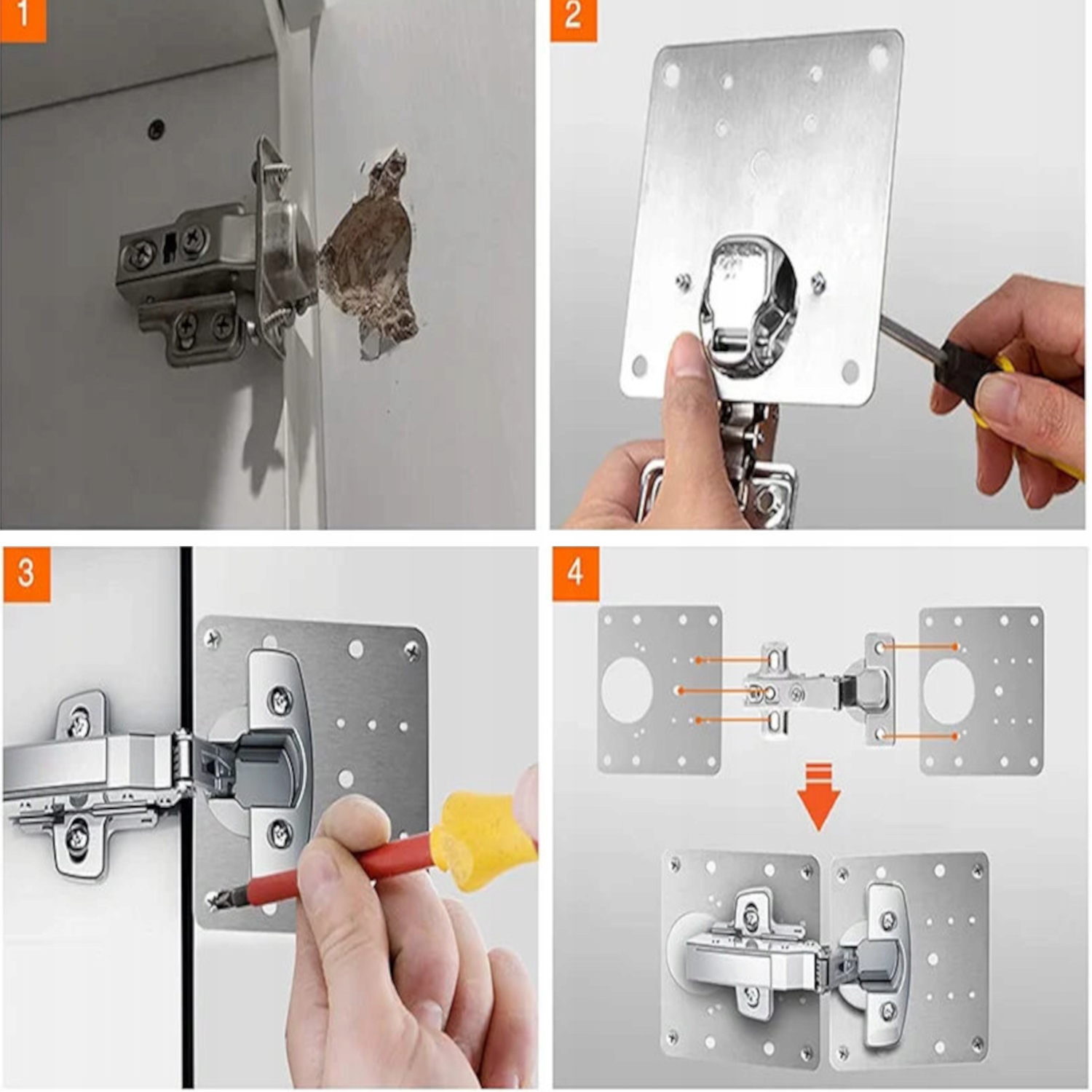 1

2

3

4