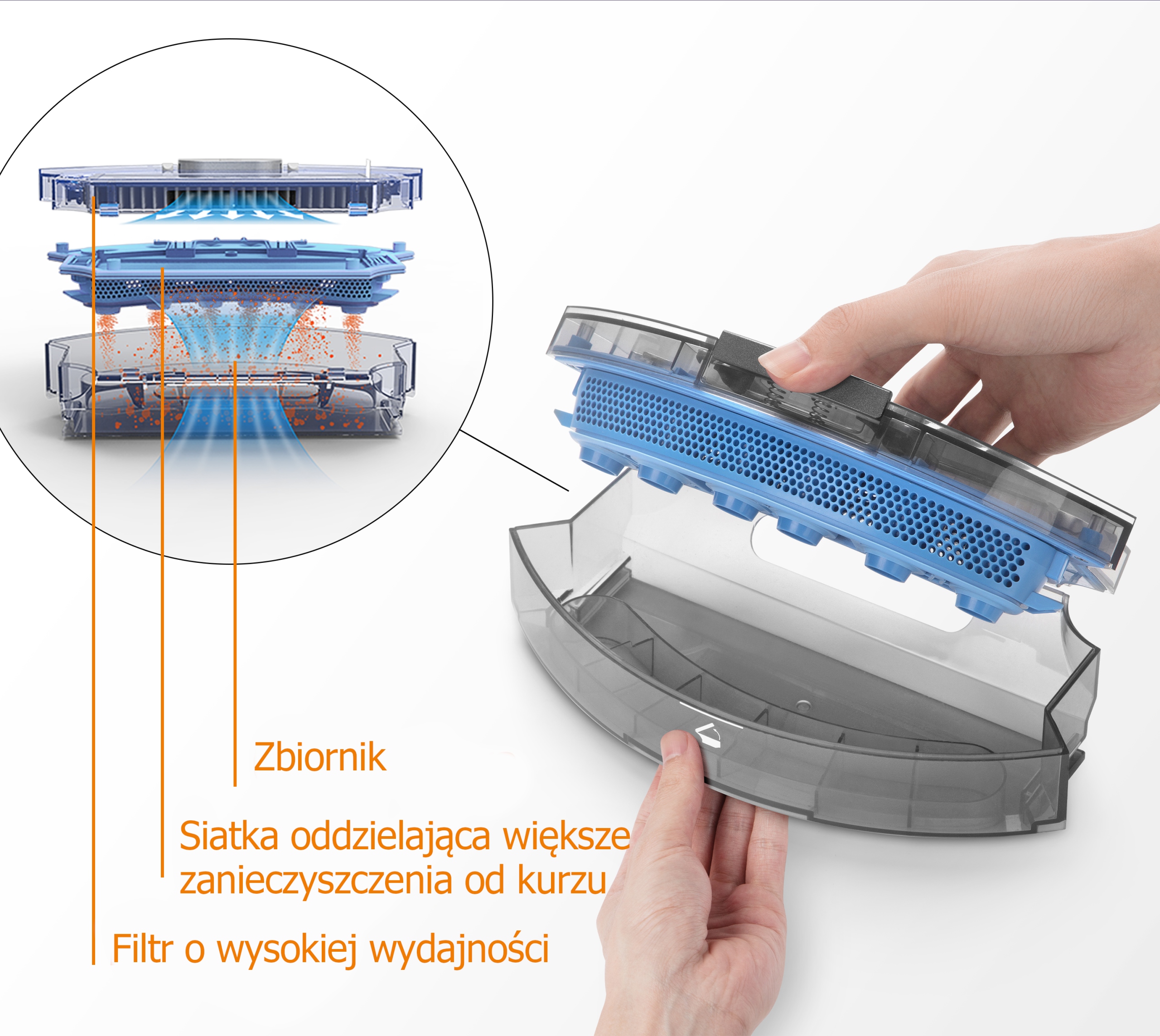 Zbiornik

Siatka oddzielająca większe zanieczyszczenia od kurzu

Filtr o wysokiej wydajności