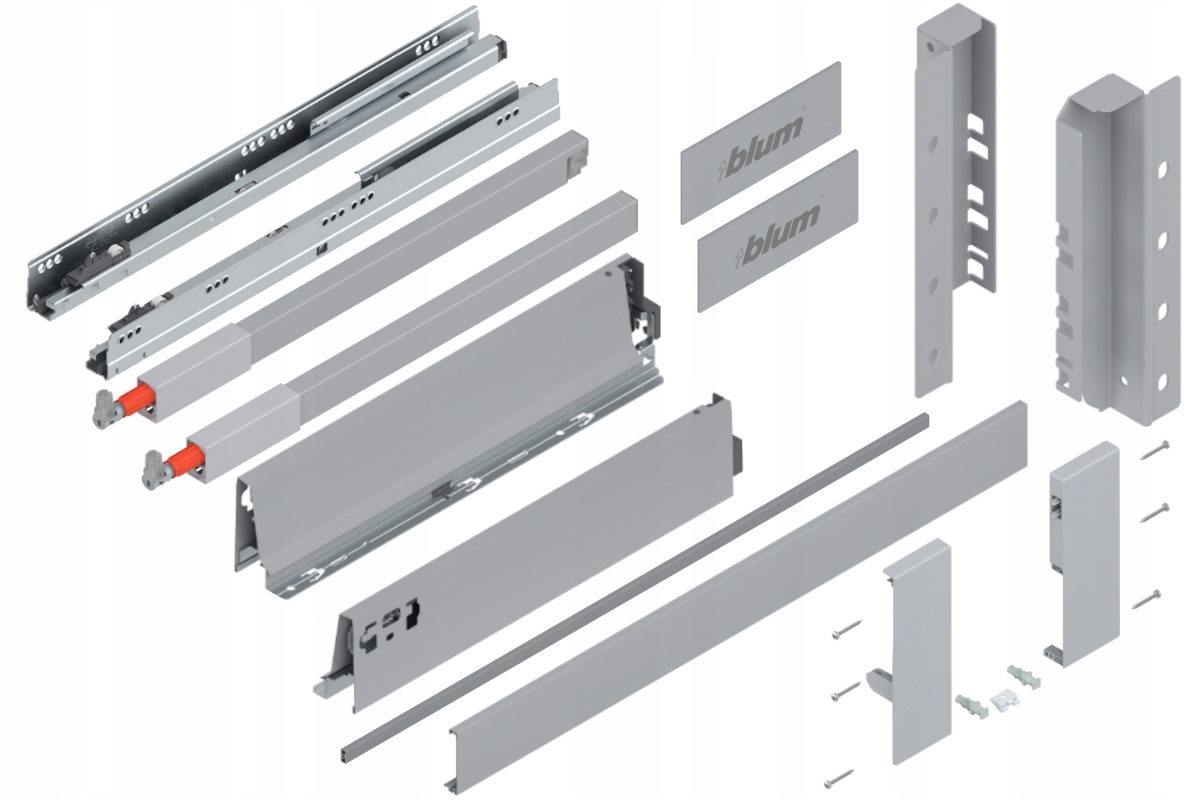 blum

blum