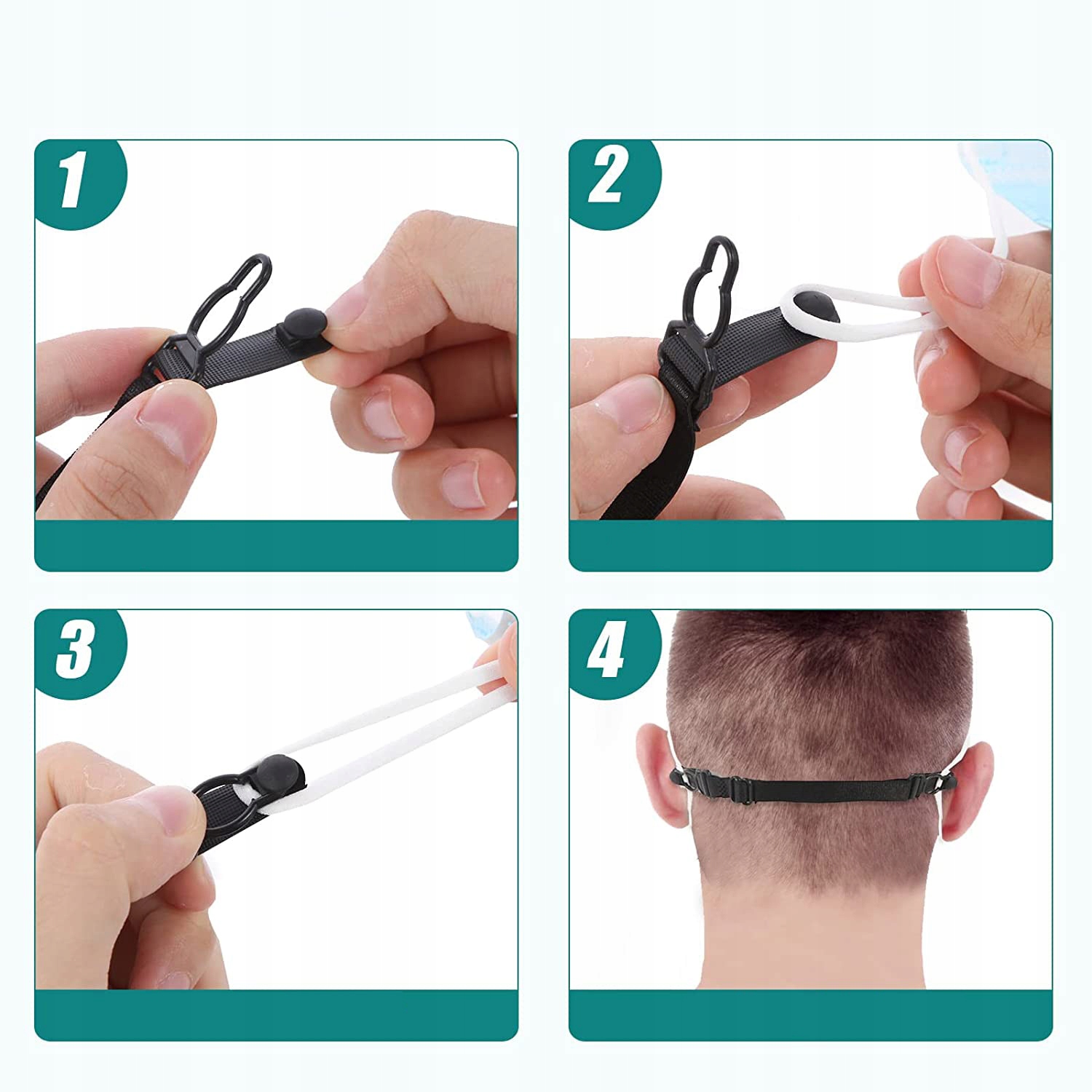 1

2

3

4