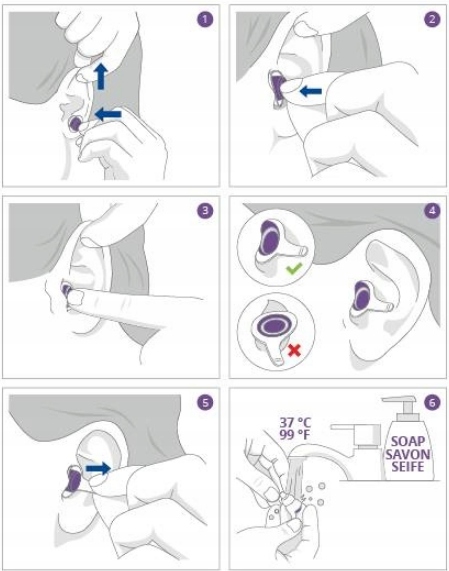 1

2

3

4

5

6

37 °C
99 °F

SOAP
SAVON
SEIFE