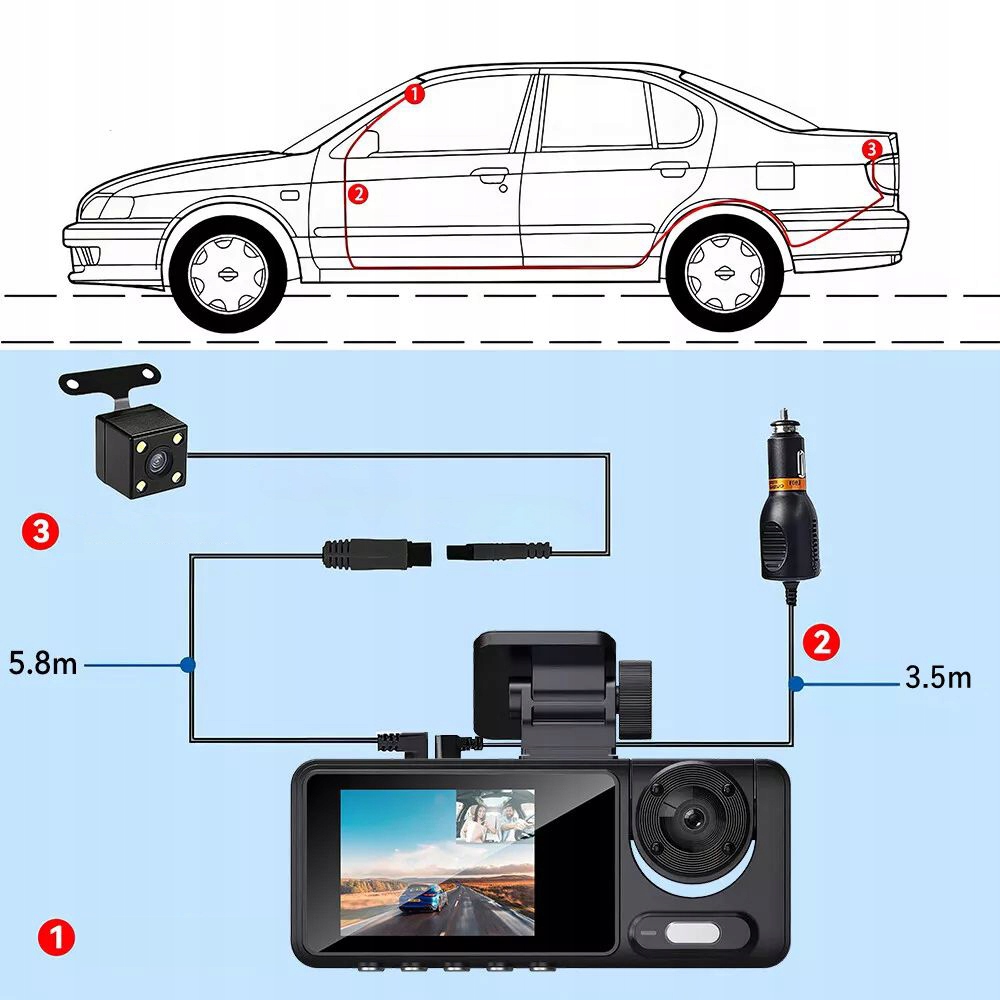 1
2
3

3

5.8m

2

3.5m

1