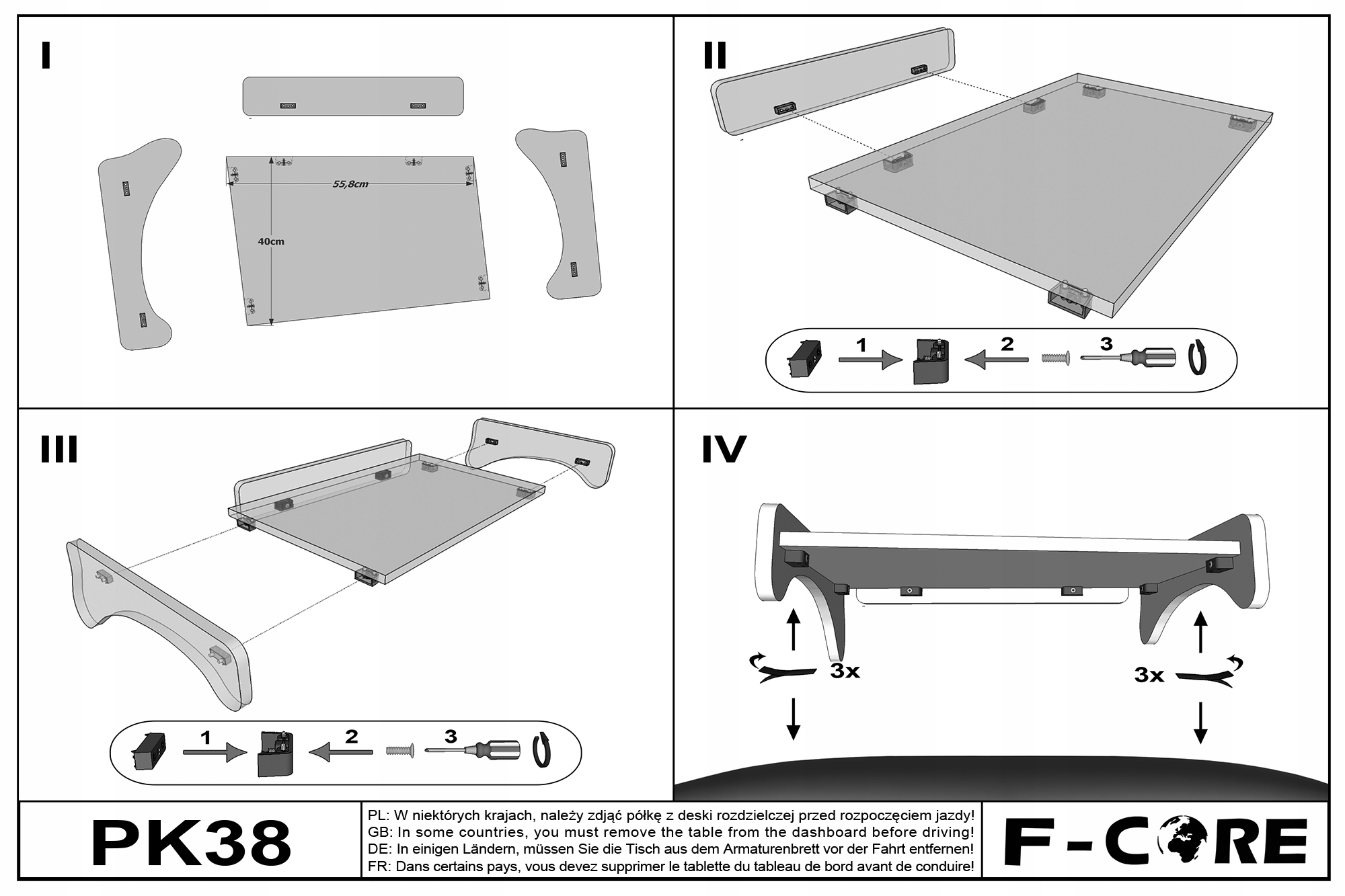 I

55,8cm

40cm

II

1

2

3

III

1

2

3

IV

3x

3x

PK38

PL: W niektórych krajach, należy zdjąć półkę z deski rozdzielczej przed rozpoczęciem jazdy!
GB: In some countries, you must remove the table from the dashboard before driving!
DE: In einigen Ländern, müssen Sie die Tisch aus dem Armaturenbrett vor der Fahrt entfernen!
FR: Dans certains pays, vous devez supprimer le tablette du tableau de bord avant de conduire!

F-CORE